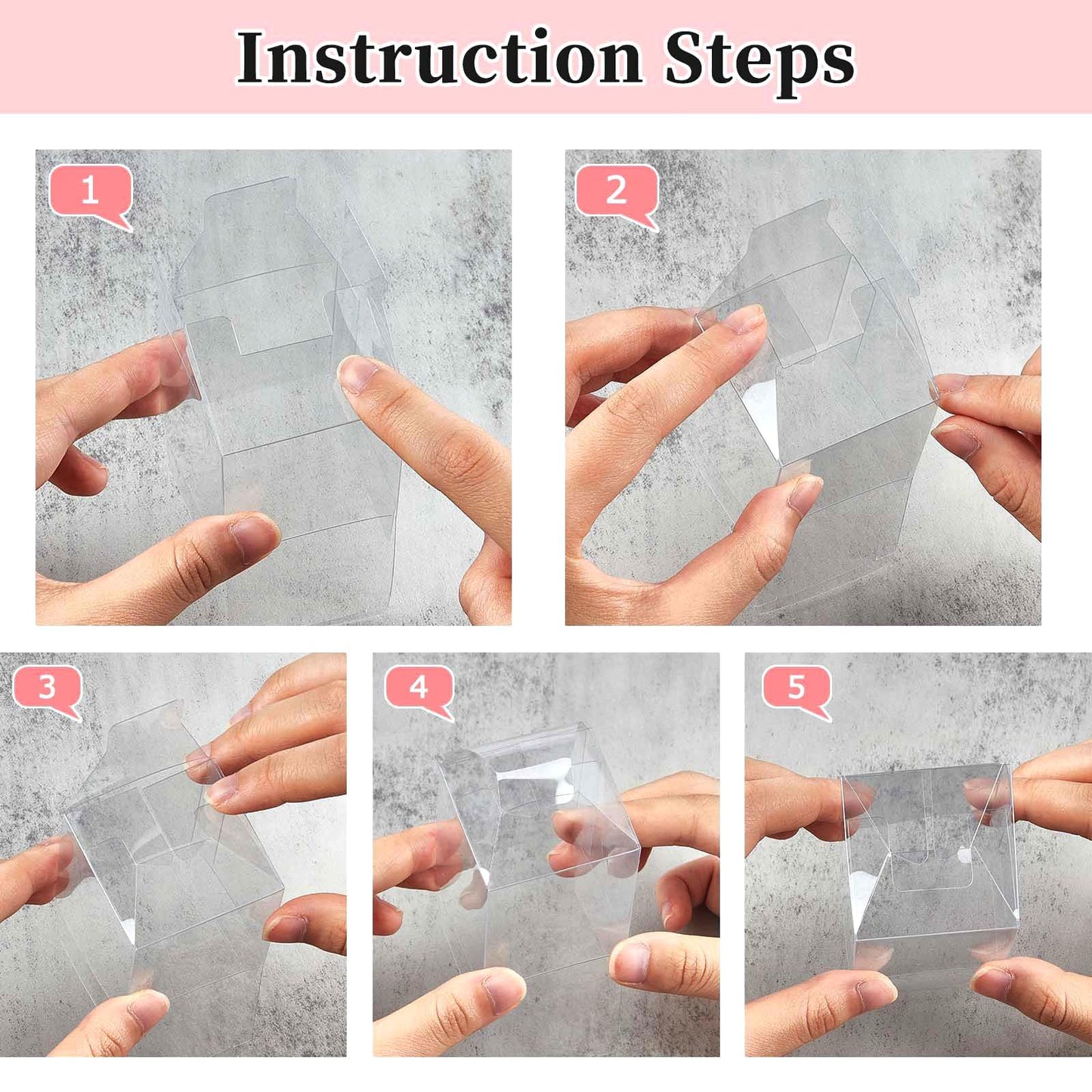 Instruction Steps

1

2

3

4

5