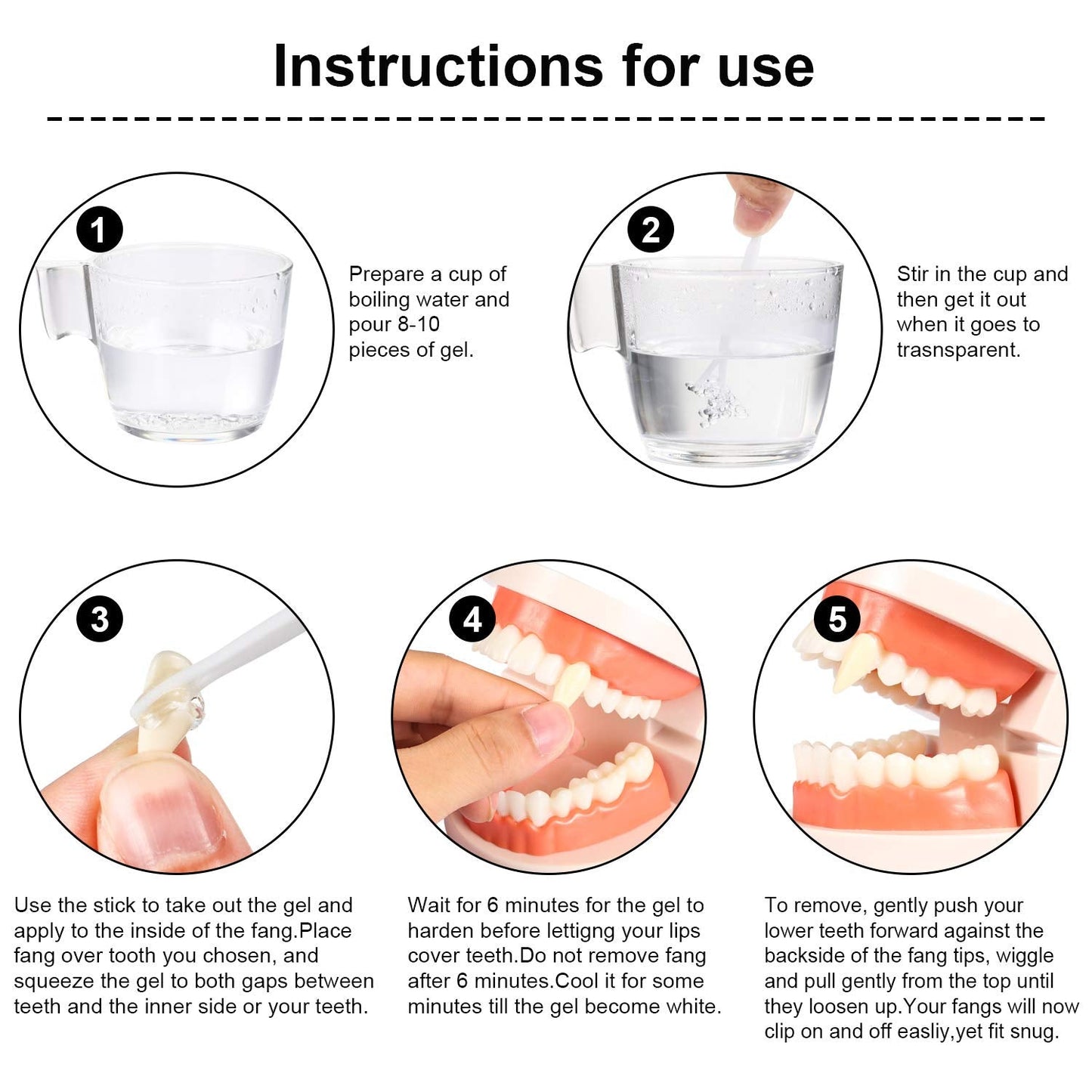 Instructions for use

1

Prepare a cup of boiling water and pour 8-10 pieces of gel.

2

Stir in the cup and then get it out when it goes to trasnsparent.

3

Use the stick to take out the gel and apply to the inside of the fang.Place fang over tooth you chosen, and squeeze the gel to both gaps between teeth and the inner side or your teeth.

4

Wait for 6 minutes for the gel to harden before lettigng your lips cover teeth.Do not remove fang after 6 minutes.Cool it for some minutes till the gel become white.

5

To remove, gently push your lower teeth forward against the backside of the fang tips, wiggle and pull gently from the top until they loosen up.Your fangs will now clip on and off easliy,yet fit snug.