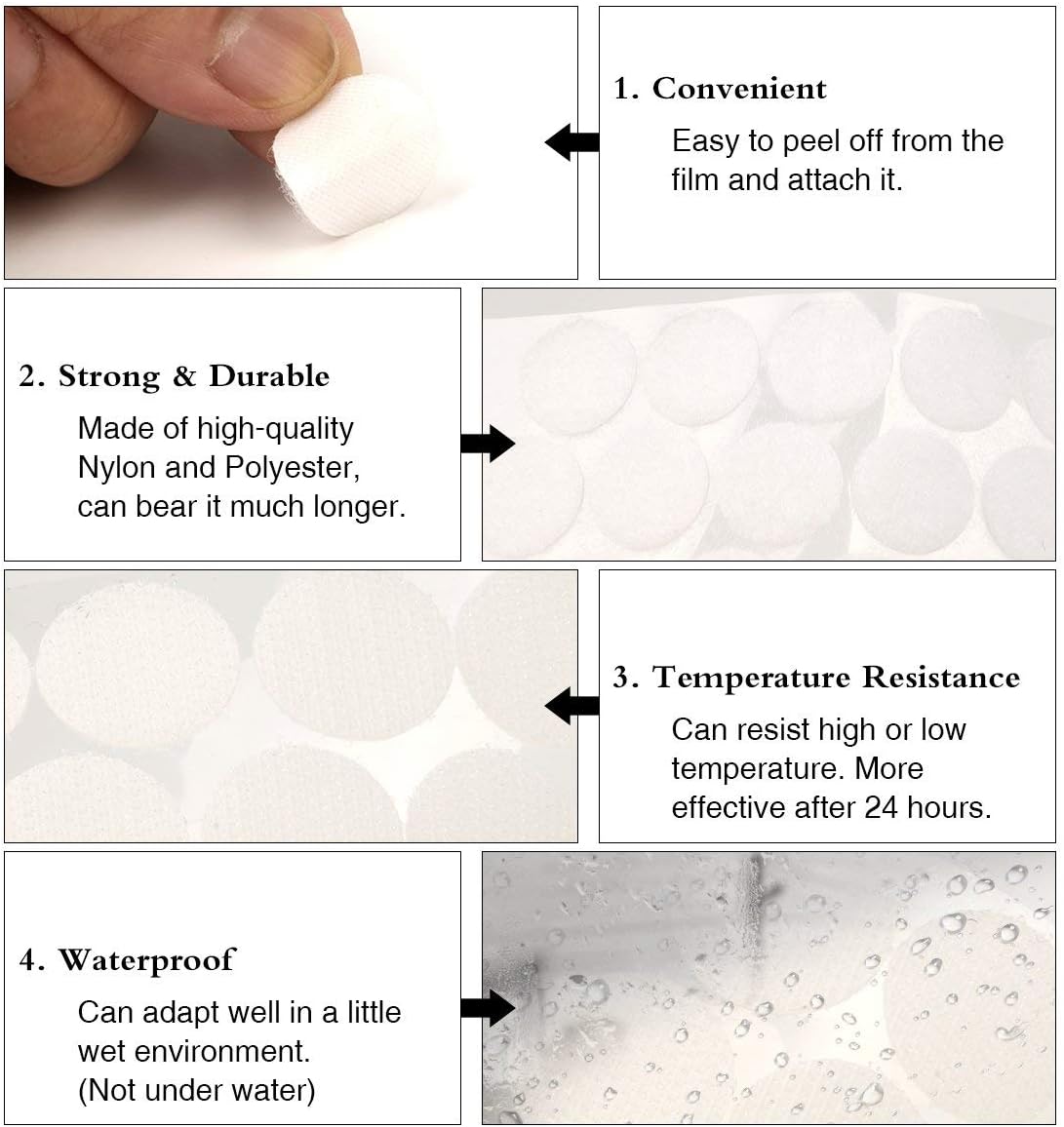 1. Convenient

Easy to peel off from the film and attach it.

2. Strong & Durable

Made of high-quality Nylon and Polyester, can bear it much longer.

3. Temperature Resistance

Can resist high or low temperature. More effective after 24 hours.

4. Waterproof

Can adapt well in a little wet environment. (Not under water)