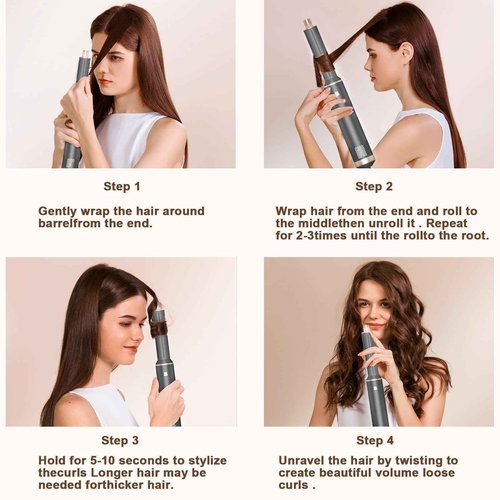 Step 1

Gently wrap the hair around barrelfrom the end.

Step 2

Wrap hair from the end and roll to the middlethen unroll it . Repeat for 2-3times until the rollto the root.

Step 3

Hold for 5-10 seconds to stylize thecurls Longer hair may be needed forthicker hair.

Step 4

Unravel the hair by twisting to create beautiful volume loose curls .