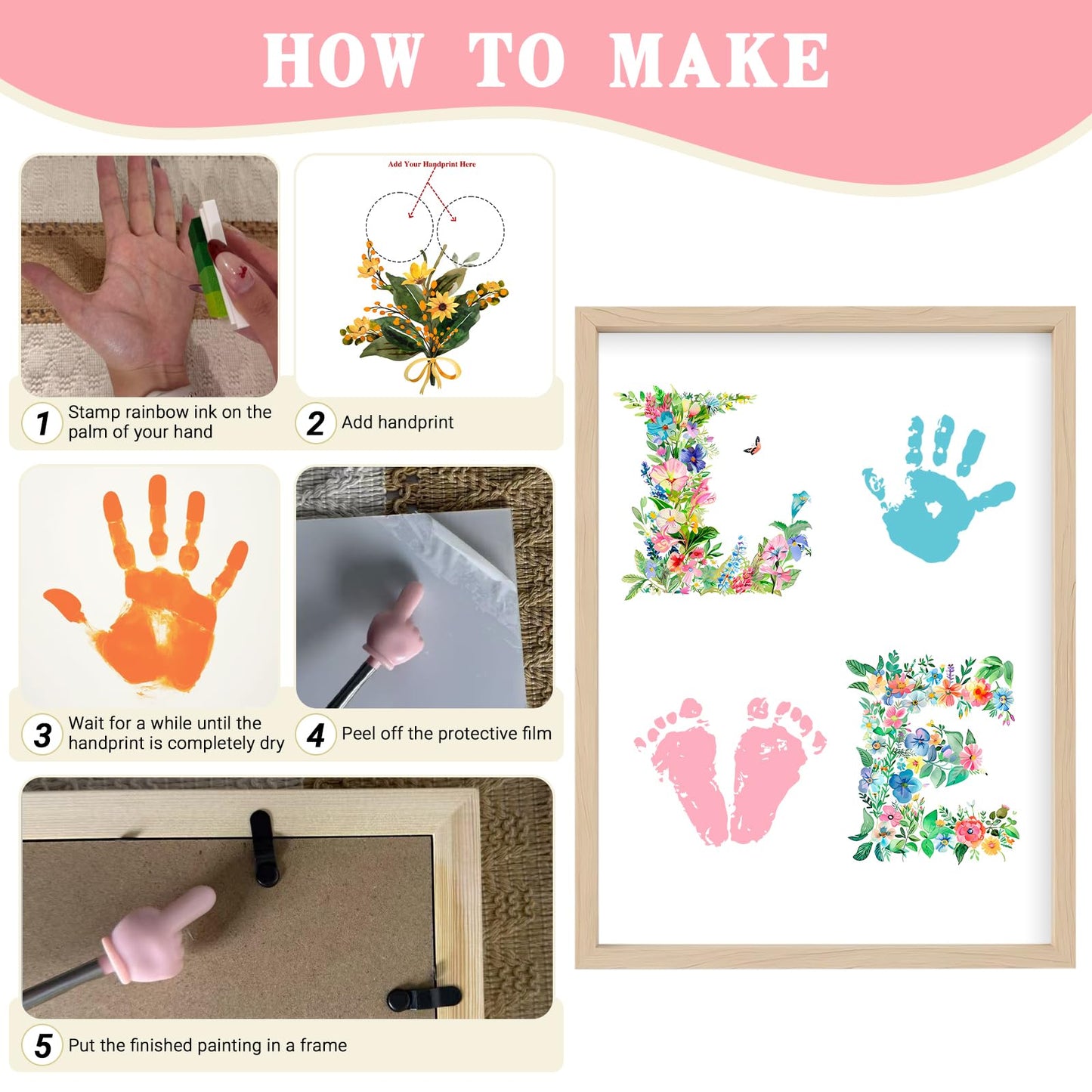 HOW TO MAKE

Add Your Handprint Here

1 Stamp rainbow ink on the palm of your hand

2 Add handprint

3 Wait for a while until the handprint is completely dry

4 Peel off the protective film

5 Put the finished painting in a frame

L

E