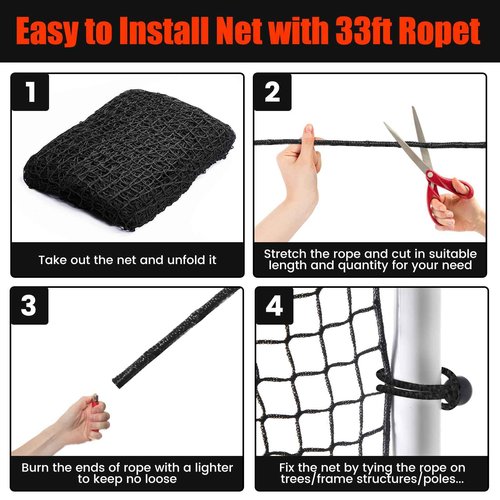 Easy to Install Net with 33ft Ropet

1

Take out the net and unfold it

2

Stretch the rope and cut in suitable length and quantity for your need

3

Burn the ends of rope with a lighter to keep no loose

4

Fix the net by tying the rope on trees/frame structures/poles...