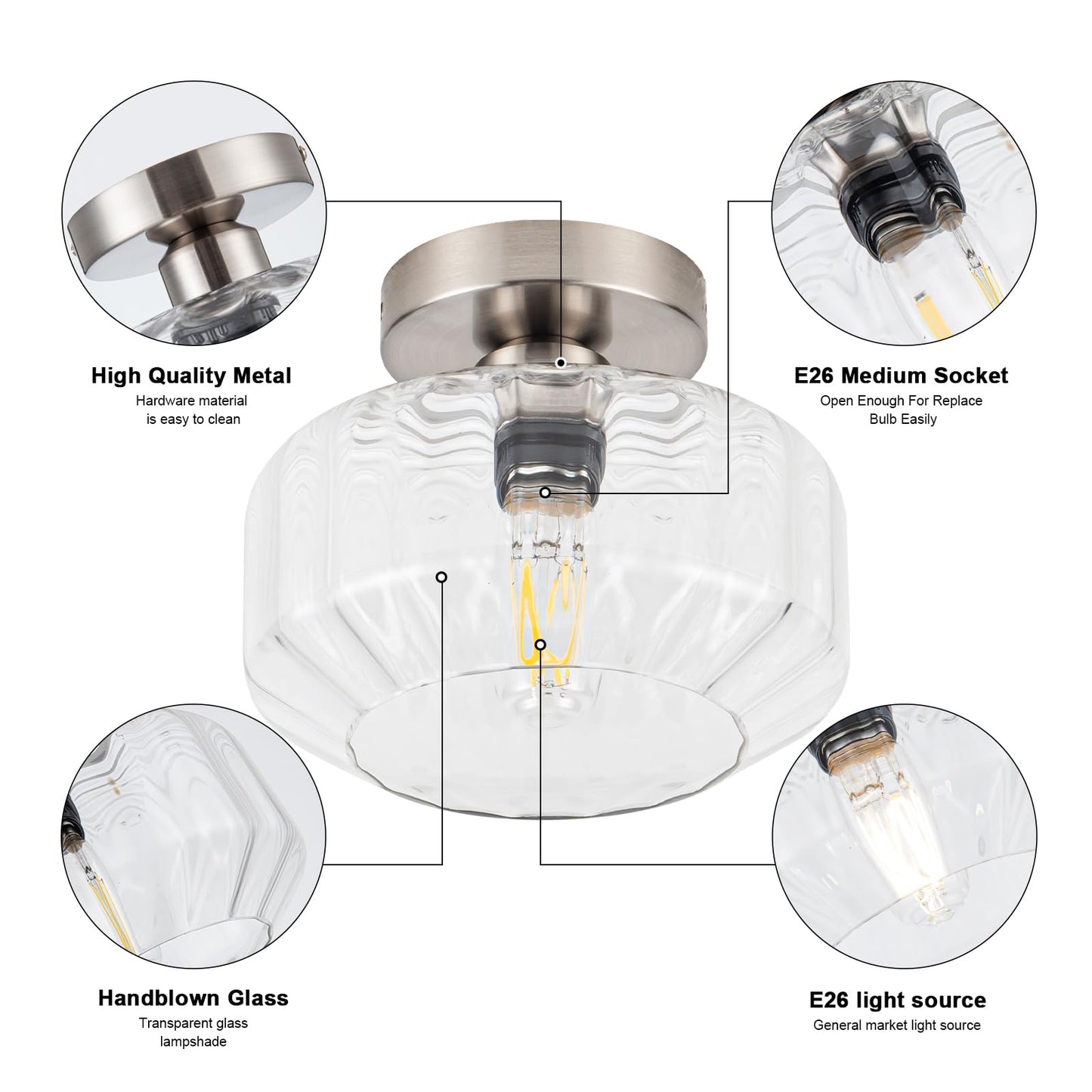 High Quality Metal
Hardware material is easy to clean

E26 Medium Socket
Open Enough For Replace Bulb Easily

Handblown Glass
Transparent glass lampshade

E26 light source
General market light source