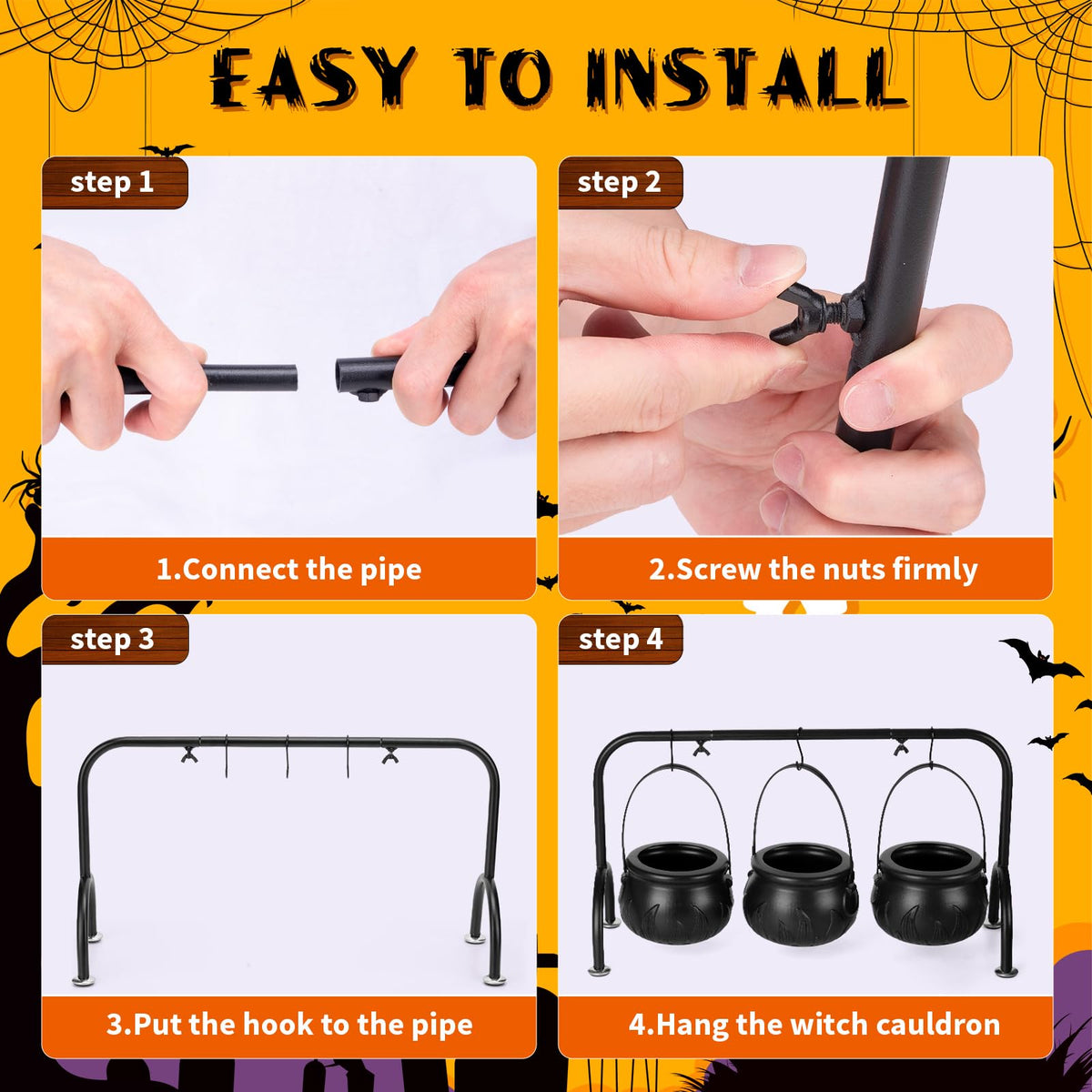 EASY TO INSTALL

step 1

1.Connect the pipe

step 2

2.Screw the nuts firmly

step 3

3.Put the hook to the pipe

step 4

4.Hang the witch cauldron