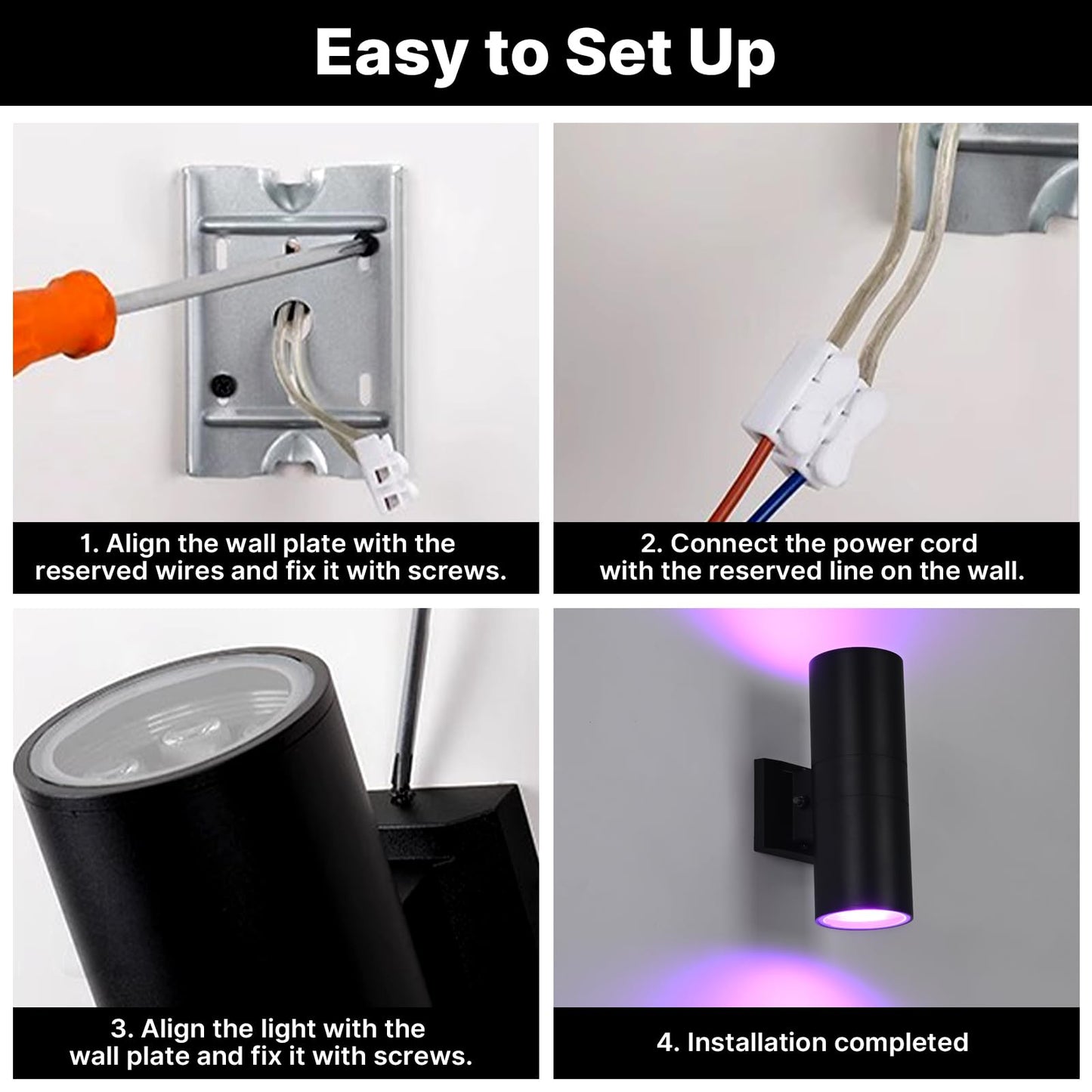 Easy to Set Up

1. Align the wall plate with the reserved wires and fix it with screws.

2. Connect the power cord with the reserved line on the wall.

3. Align the light with the wall plate and fix it with screws.

4. Installation completed