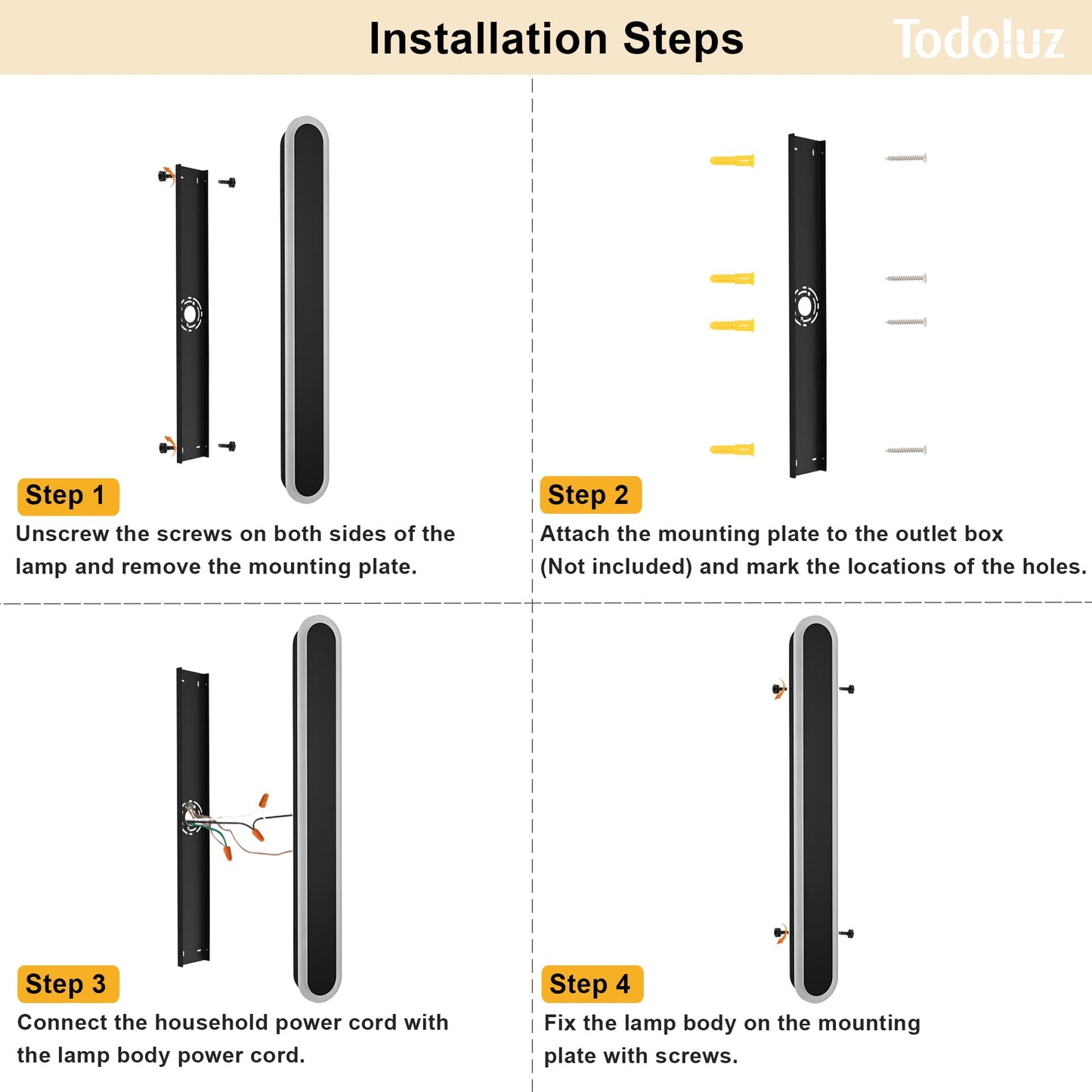 Installation Steps

Todoluz

Step 1

Unscrew the screws on both sides of the lamp and remove the mounting plate.

Step 2

Attach the mounting plate to the outlet box (Not included) and mark the locations of the holes.

Step 3

Connect the household power cord with the lamp body power cord.

Step 4

Fix the lamp body on the mounting plate with screws.