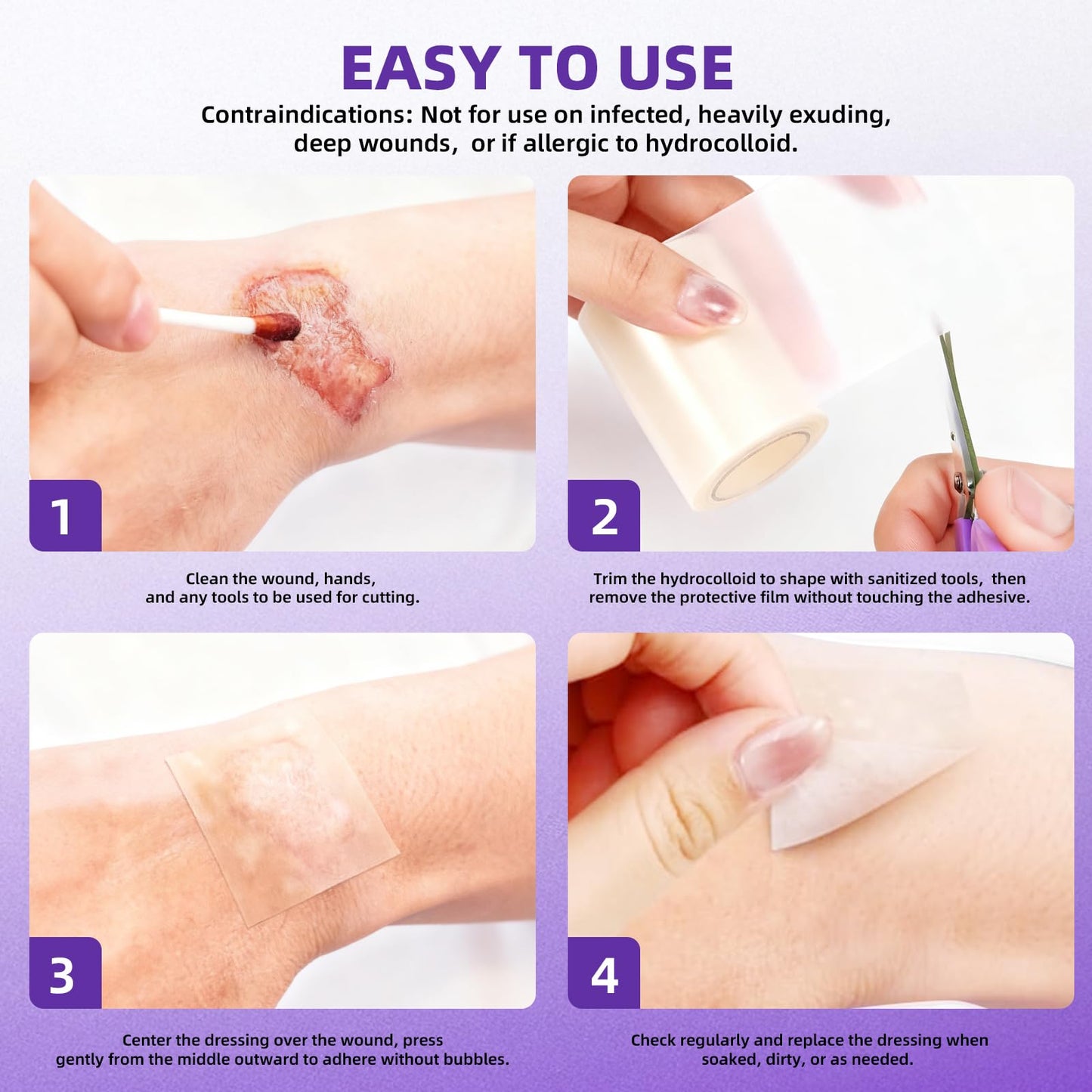 EASY TO USE

Contraindications: Not for use on infected, heavily exuding, deep wounds, or if allergic to hydrocolloid.

1

Clean the wound, hands, and any tools to be used for cutting.

2

Trim the hydrocolloid to shape with sanitized tools, then remove the protective film without touching the adhesive.

3

Center the dressing over the wound, press gently from the middle outward to adhere without bubbles.

4

Check regularly and replace the dressing when soaked, dirty, or as needed.