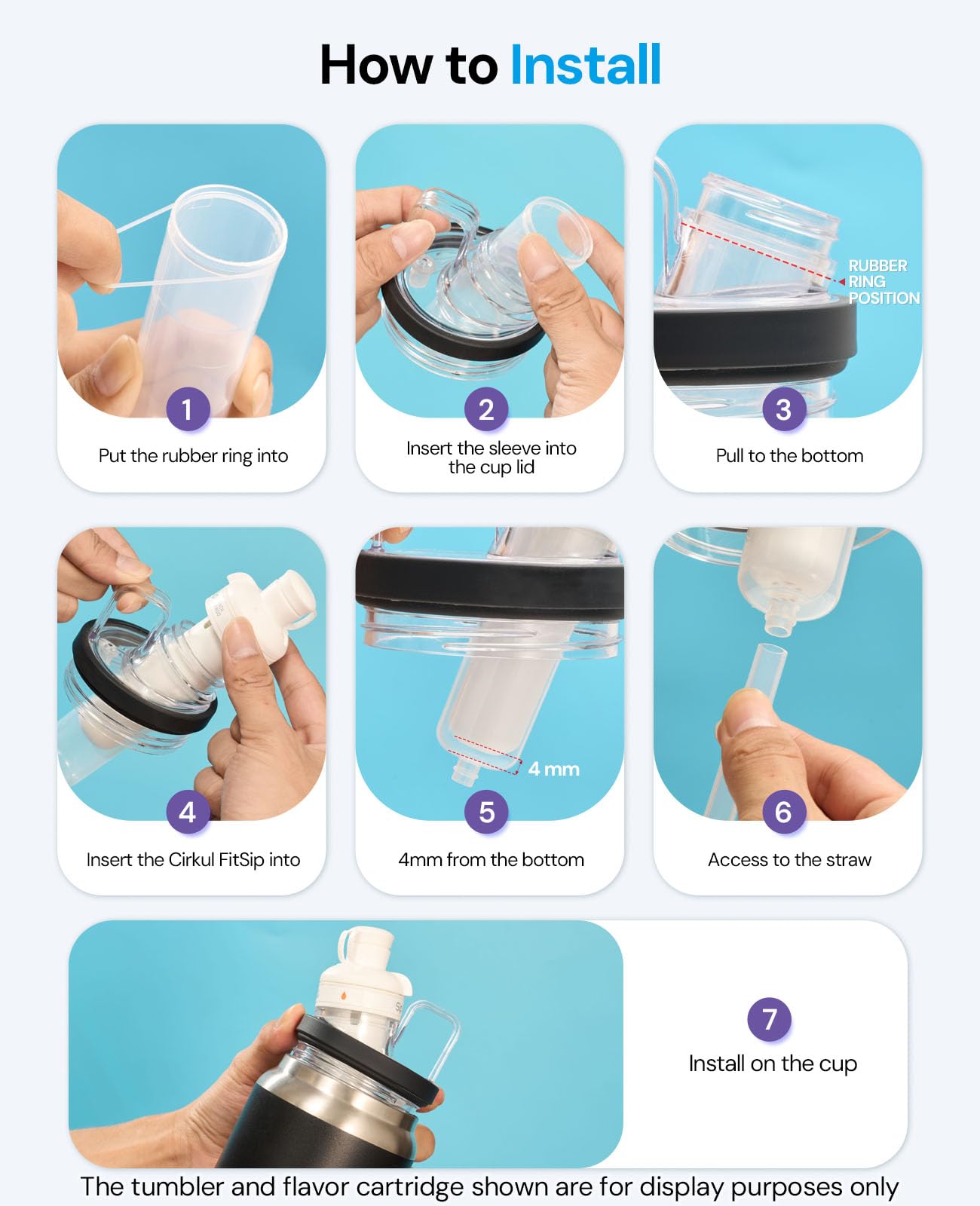 How to Install

1
Put the rubber ring into

2
Insert the sleeve into the cup lid

RUBBER RING POSITION
3
Pull to the bottom

4
Insert the Cirkul FitSip into

4 mm
5
4mm from the bottom

6
Access to the straw

7
Install on the cup

The tumbler and flavor cartridge shown are for display purposes only