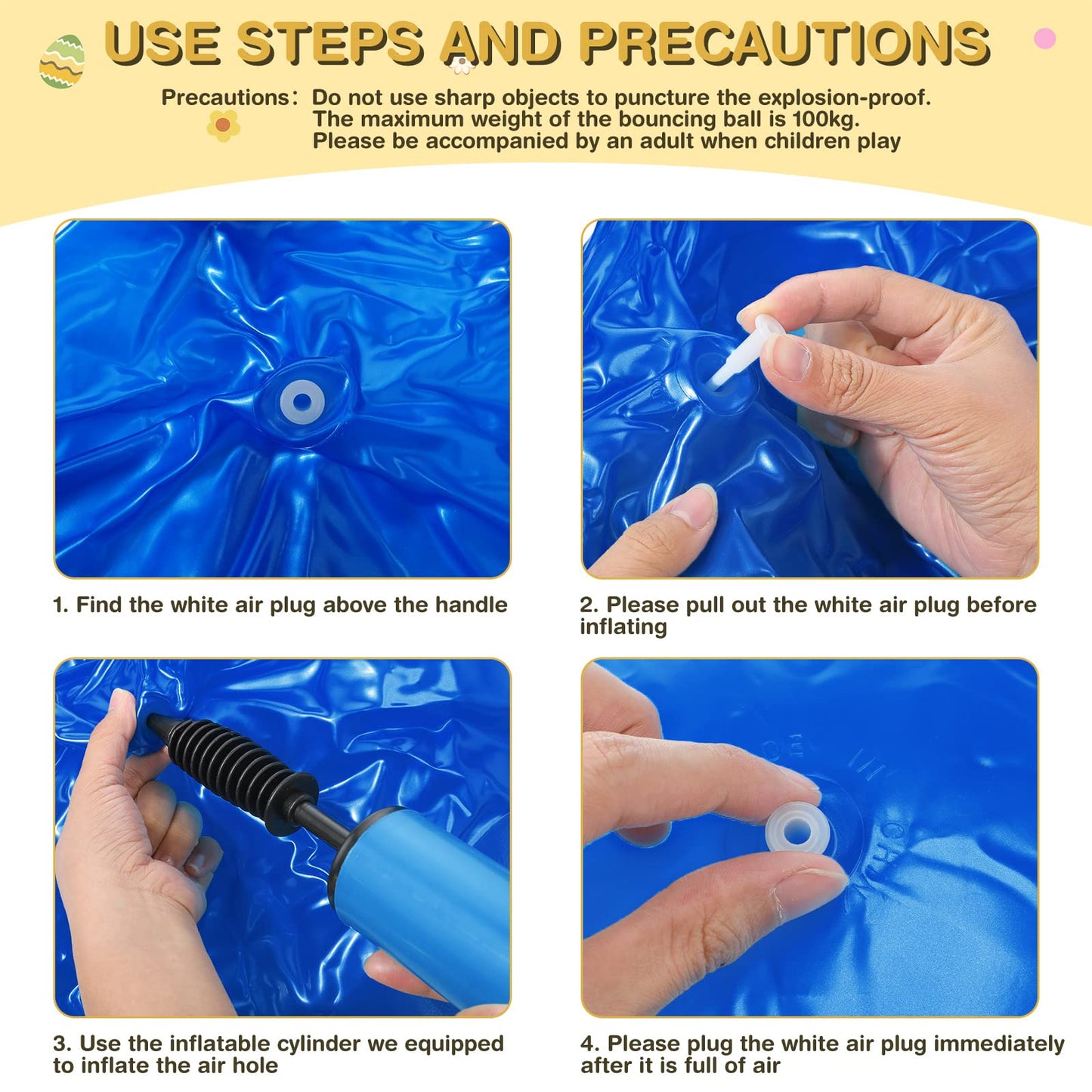 USE STEPS AND PRECAUTIONS

Precautions: Do not use sharp objects to puncture the explosion-proof.
The maximum weight of the bouncing ball is 100kg.
Please be accompanied by an adult when children play

1. Find the white air plug above the handle

2. Please pull out the white air plug before inflating

3. Use the inflatable cylinder we equipped to inflate the air hole

4. Please plug the white air plug immediately after it is full of air