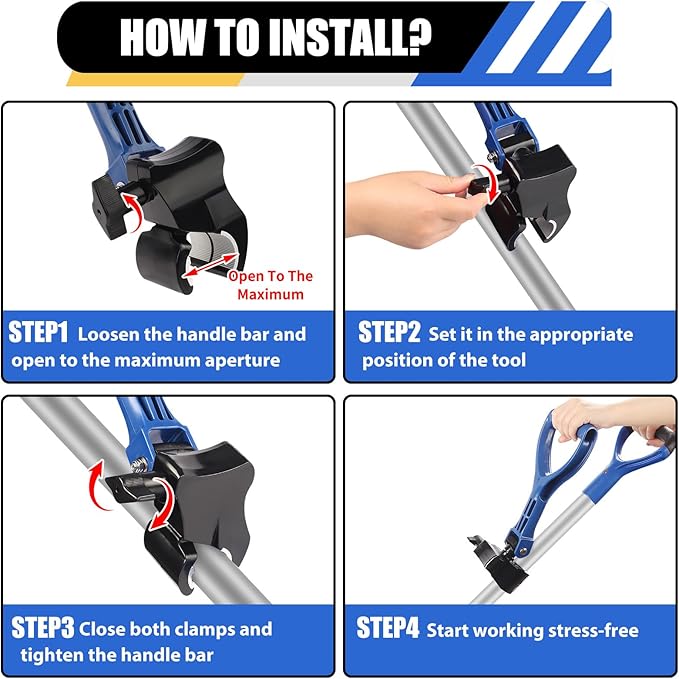 HOW TO INSTALL?

Open To The Maximum

STEP1 Loosen the handle bar and open to the maximum aperture

STEP2 Set it in the appropriate position of the tool

STEP3 Close both clamps and tighten the handle bar

STEP4 Start working stress-free