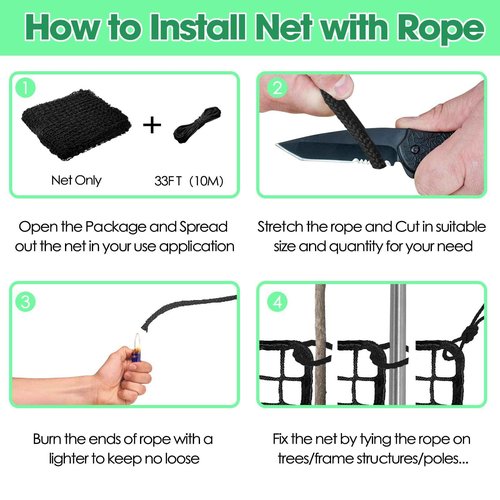 How to Install Net with Rope

1

+

Net Only

33FT（10M）

Open the Package and Spread out the net in your use application

2

Stretch the rope and Cut in suitable size and quantity for your need

3

Burn the ends of rope with a lighter to keep no loose

4

Fix the net by tying the rope on trees/frame structures/poles...