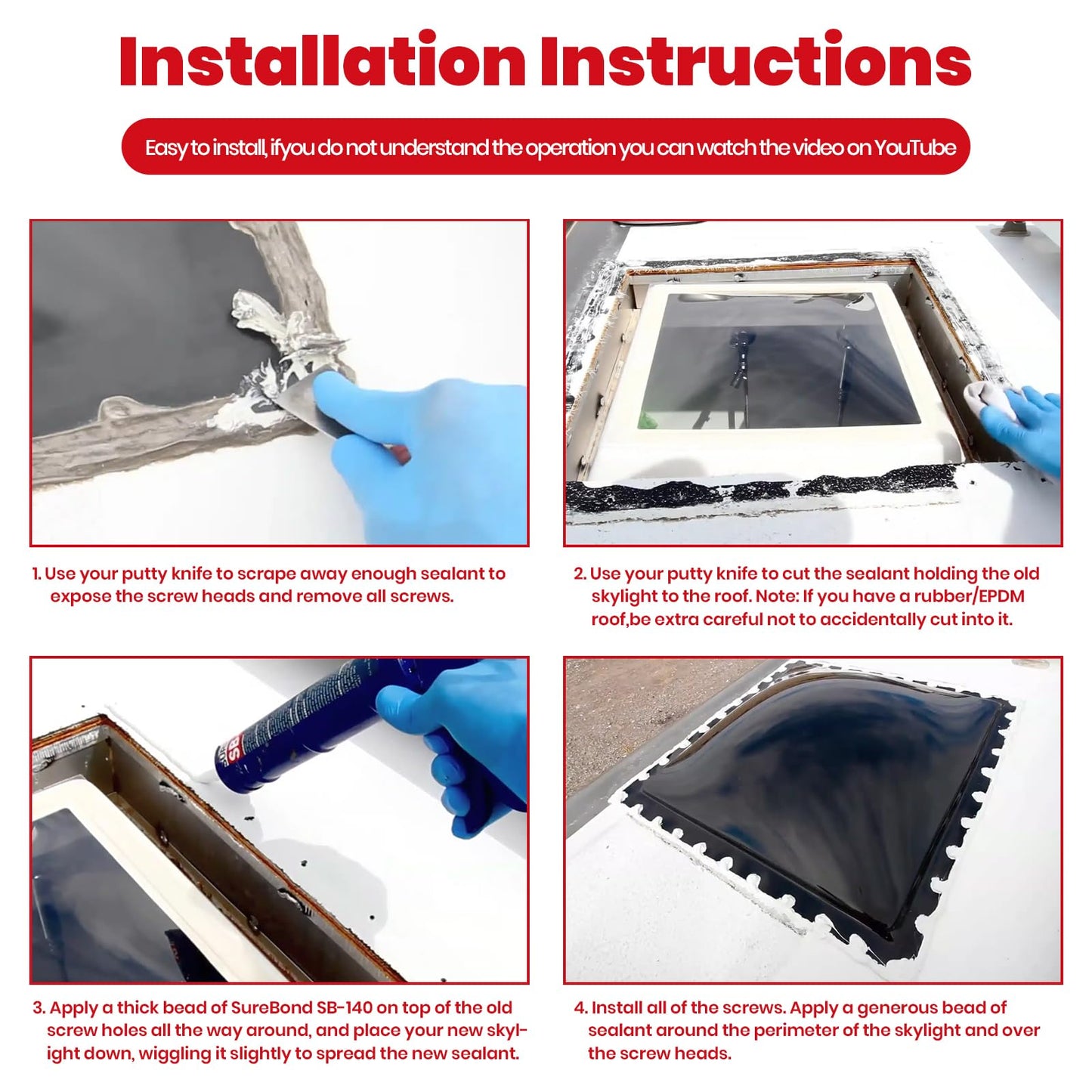 Installation Instructions

Easy to install, ifyou do not understand the operation you can watch the video on YouTube

1. Use your putty knife to scrape away enough sealant to expose the screw heads and remove all screws.

2. Use your putty knife to cut the sealant holding the old skylight to the roof. Note: If you have a rubber/EPDM roof,be extra careful not to accidentally cut into it.

3. Apply a thick bead of SureBond SB-140 on top of the old screw holes all the way around, and place your new skylight down, wiggling it slightly to spread the new sealant.

4. Install all of the screws. Apply a generous bead of sealant around the perimeter of the skylight and over the screw heads.