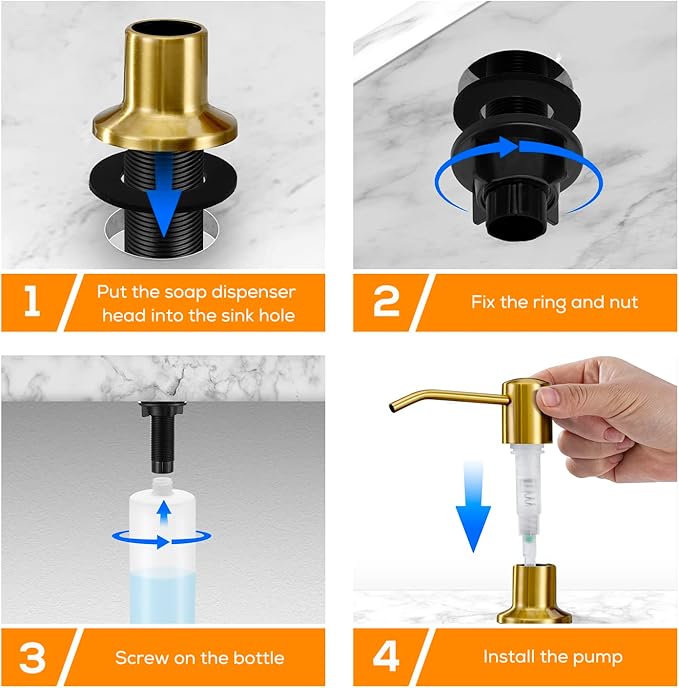 1 Put the soap dispenser head into the sink hole

2 Fix the ring and nut

3 Screw on the bottle

4 Install the pump