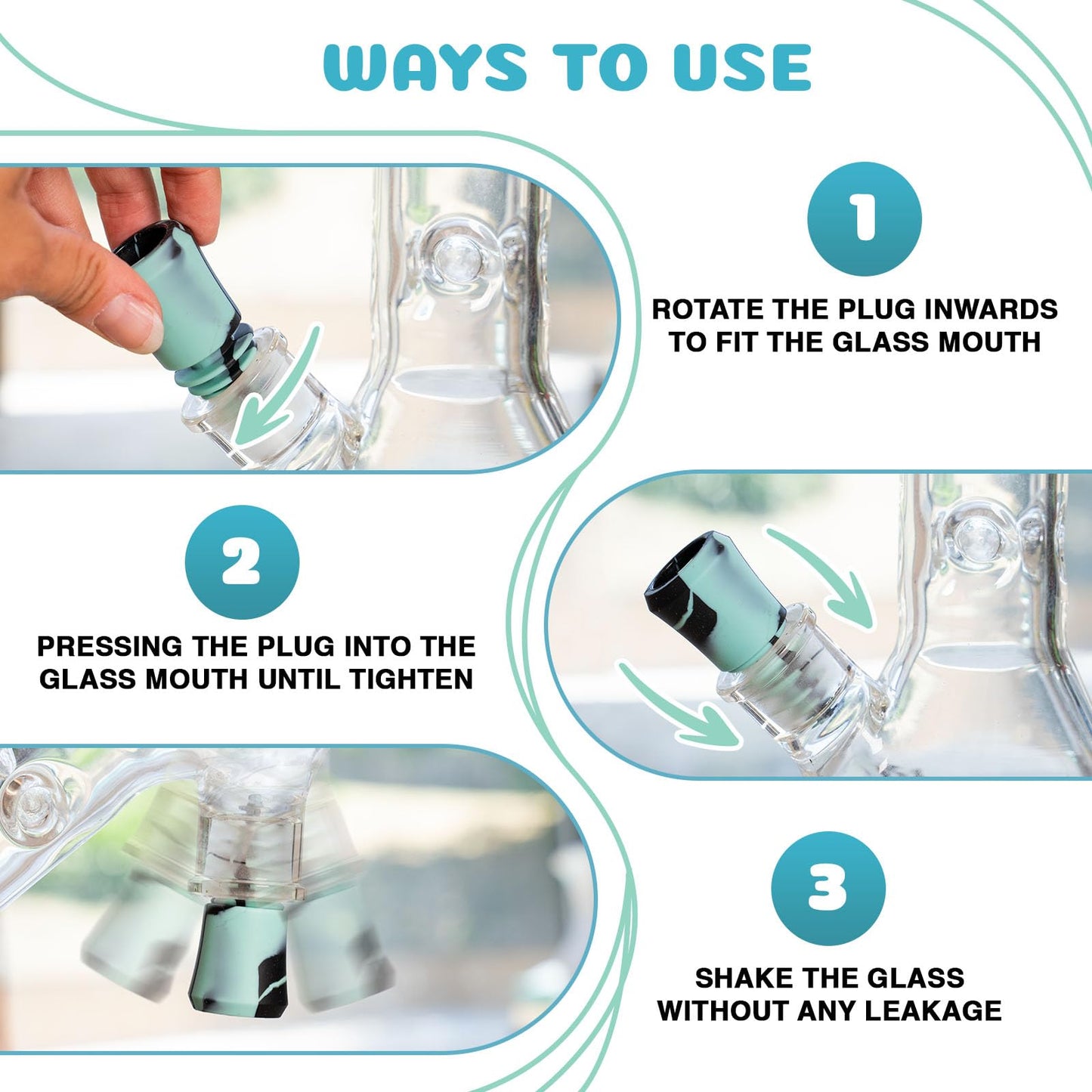 WAYS TO USE

1

ROTATE THE PLUG INWARDS TO FIT THE GLASS MOUTH

2

PRESSING THE PLUG INTO THE GLASS MOUTH UNTIL TIGHTEN

3

SHAKE THE GLASS WITHOUT ANY LEAKAGE