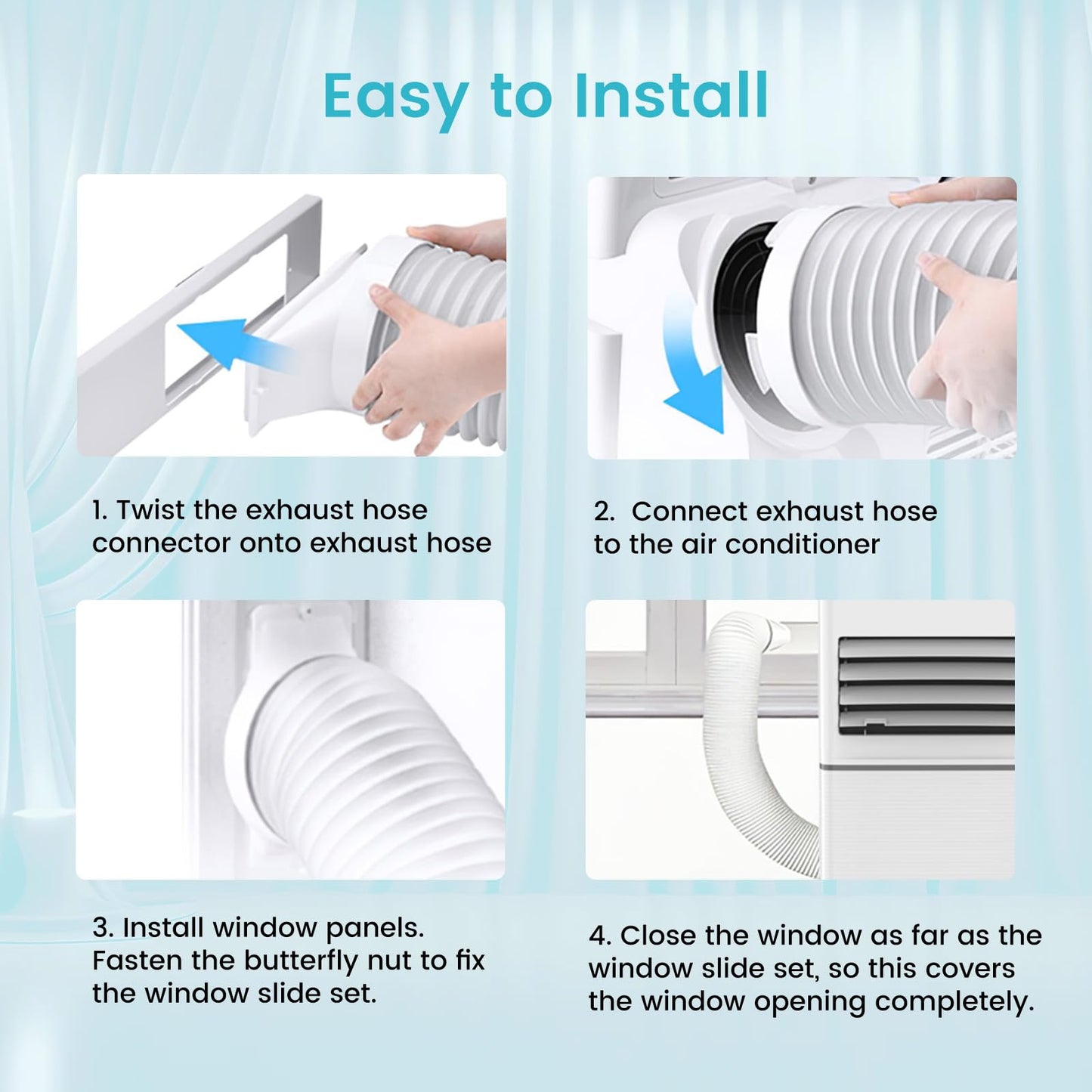 Easy to Install

1. Twist the exhaust hose connector onto exhaust hose

2. Connect exhaust hose to the air conditioner

3. Install window panels. Fasten the butterfly nut to fix the window slide set.

4. Close the window as far as the window slide set, so this covers the window opening completely.