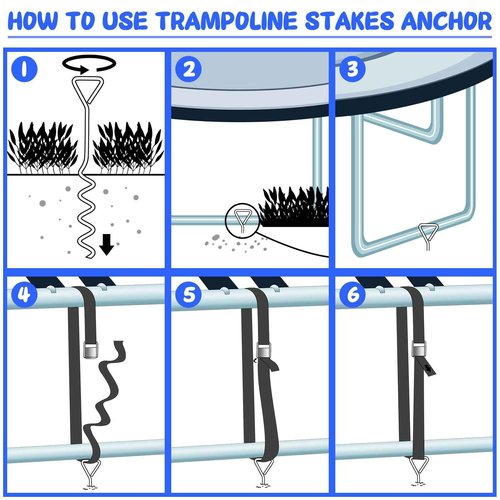 HOW TO USE TRAMPOLINE STAKES ANCHOR

1

2

3

4

5

6