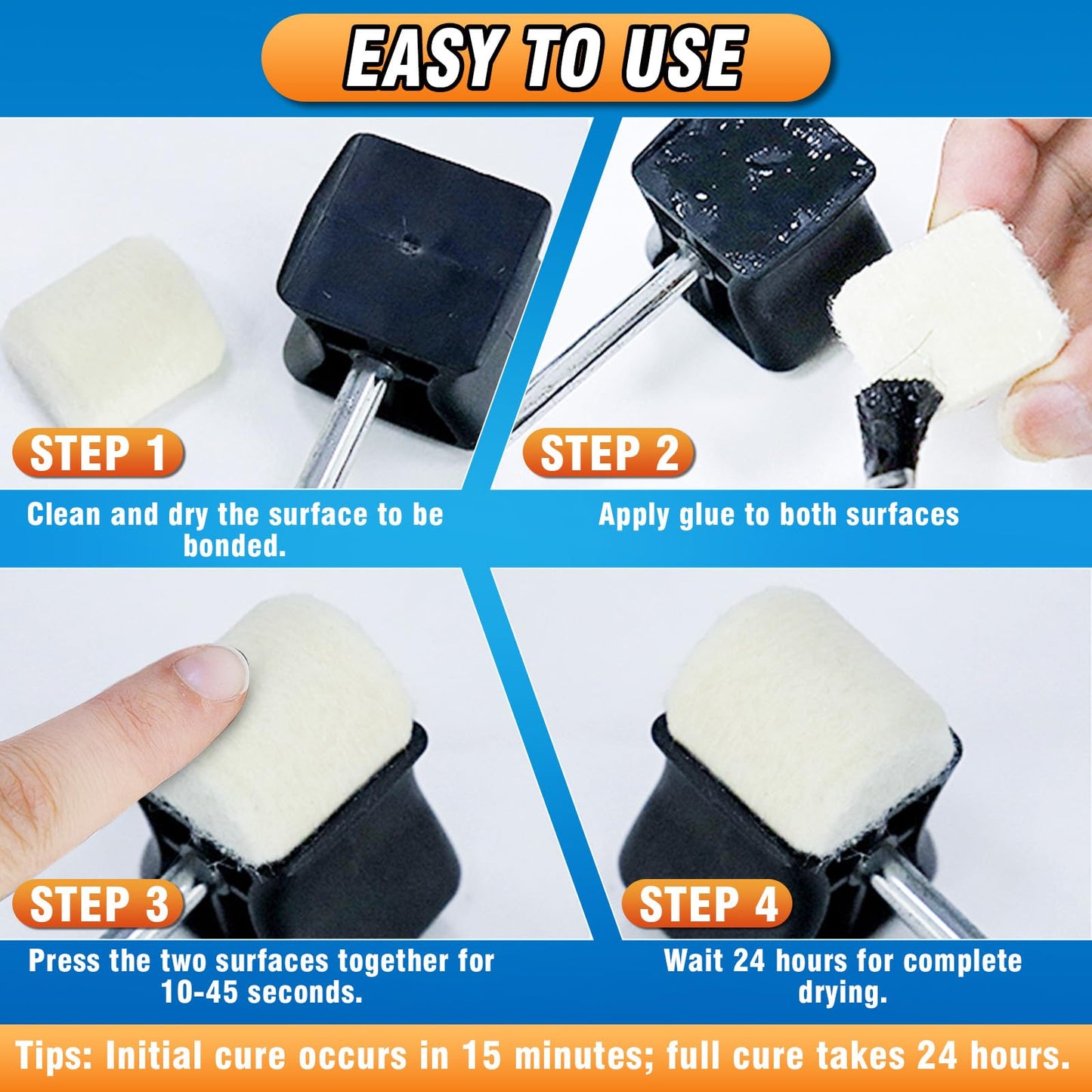 EASY TO USE

STEP 1

Clean and dry the surface to be bonded.

STEP 2

Apply glue to both surfaces

STEP 3

Press the two surfaces together for 10-45 seconds.

STEP 4

Wait 24 hours for complete drying.

Tips: Initial cure occurs in 15 minutes; full cure takes 24 hours.