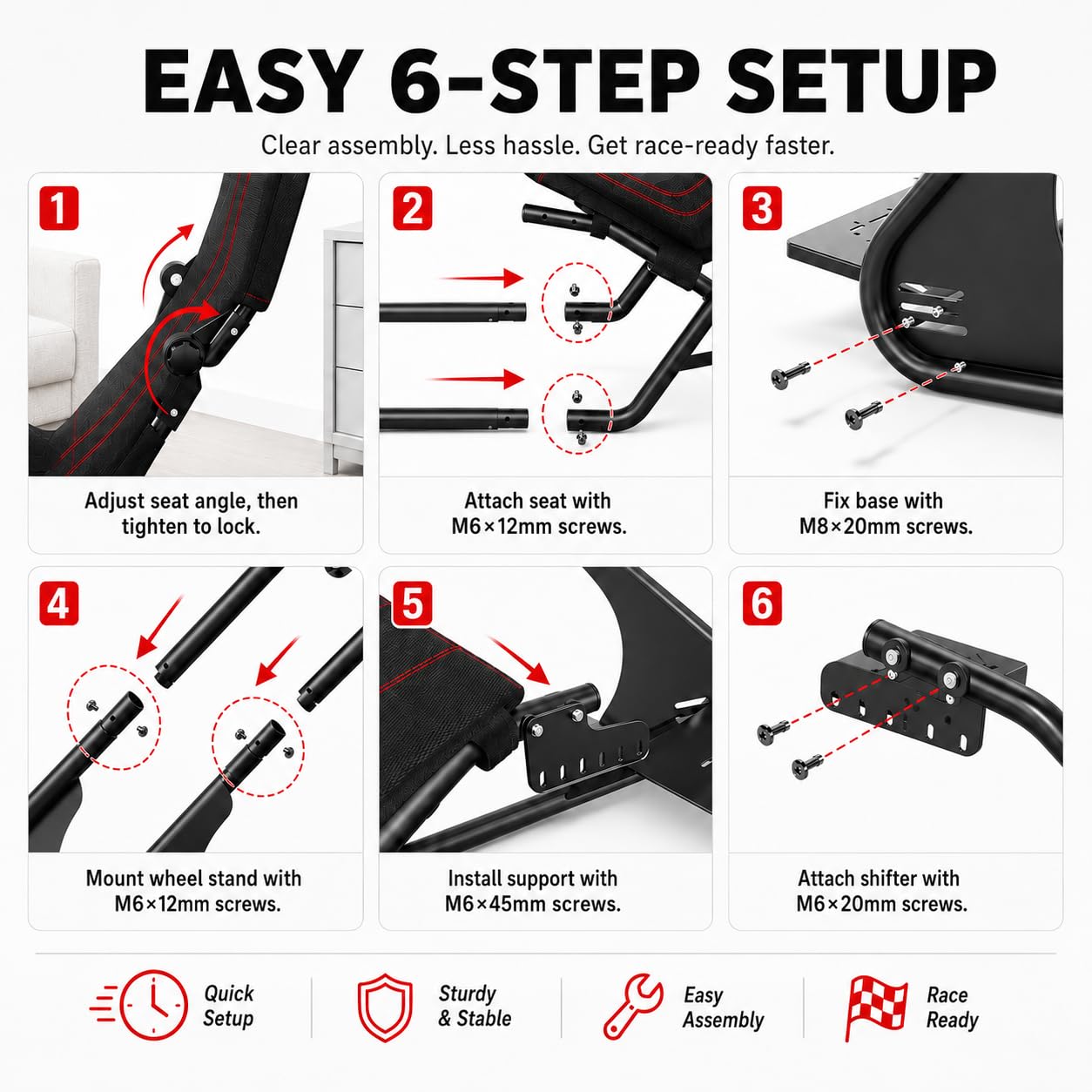 EASY 6-STEP SETUP

Clear assembly. Less hassle. Get race-ready faster.

1

Adjust seat angle, then tighten to lock.

2

Attach seat with M6×12mm screws.

3

Fix base with M8×20mm screws.

4

Mount wheel stand with M6×12mm screws.

5

Install support with M6×45mm screws.

6

Attach shifter with M6×20mm screws.

Quick Setup

Sturdy & Stable

Easy Assembly

Race Ready