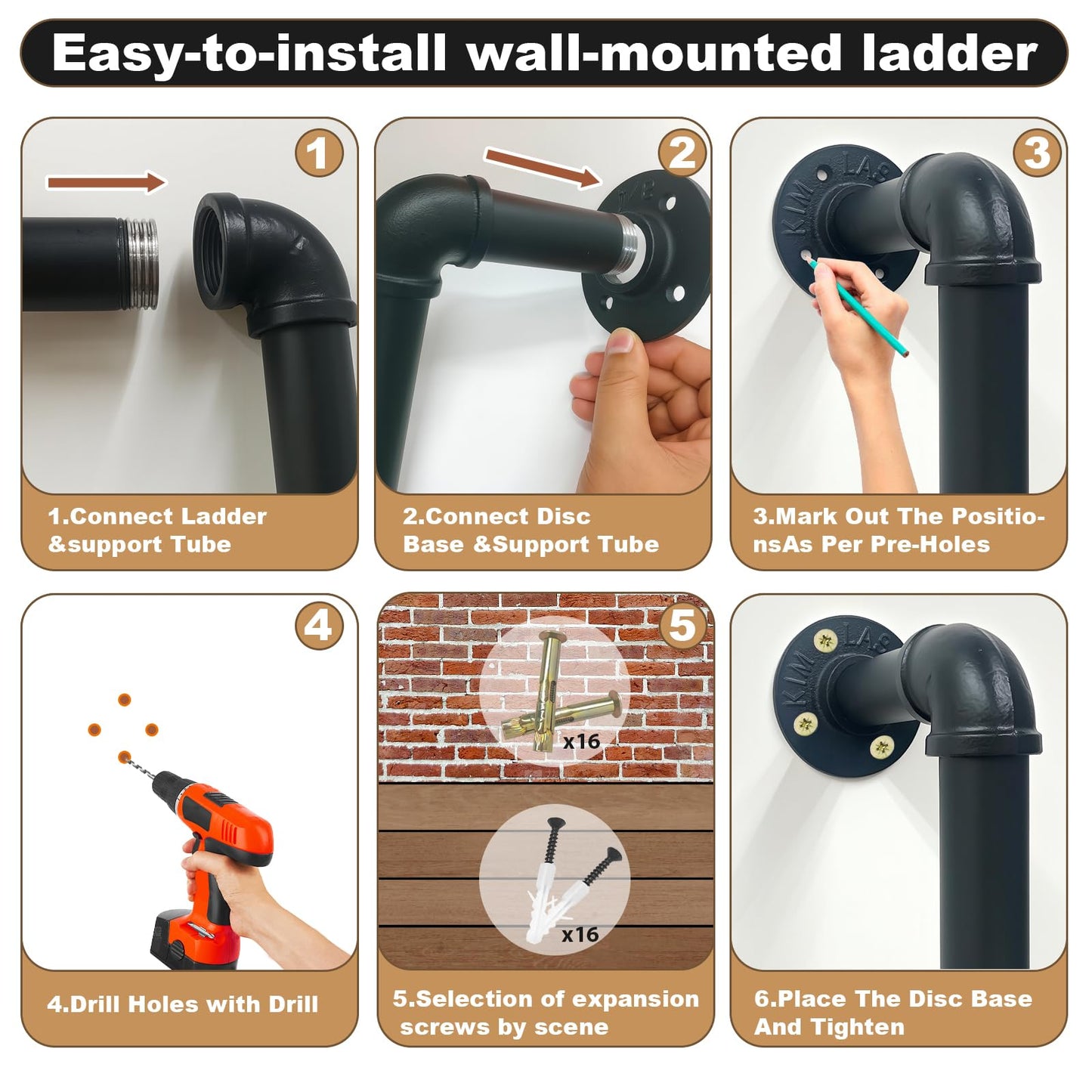 Easy-to-install wall-mounted ladder

1

1.Connect Ladder &support Tube

2

1/2

2.Connect Disc Base &Support Tube

3

KIM LAS

3.Mark Out The PositionsAs Per Pre-Holes

4

4.Drill Holes with Drill

5

x16

x16

5.Selection of expansion screws by scene

KIM LAS

6.Place The Disc Base And Tighten