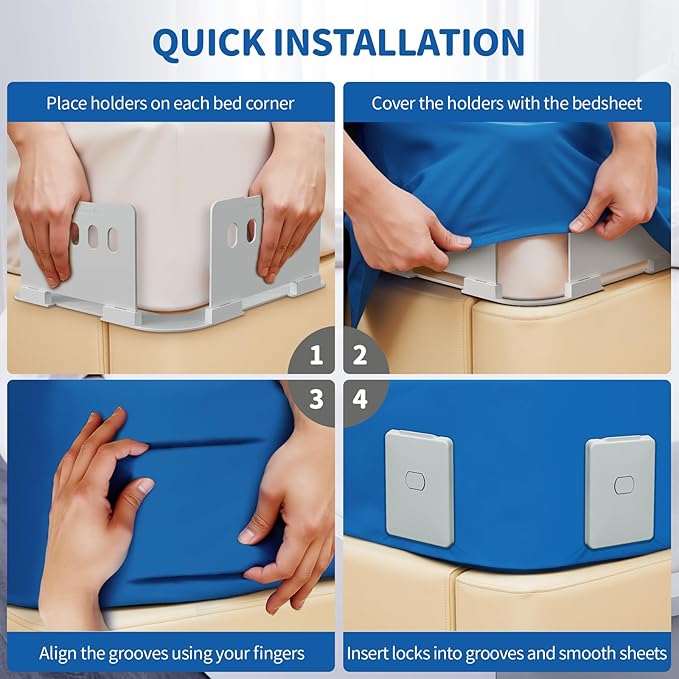 QUICK INSTALLATION

Place holders on each bed corner

Cover the holders with the bedsheet

1

2

3

4

Align the grooves using your fingers

Insert locks into grooves and smooth sheets