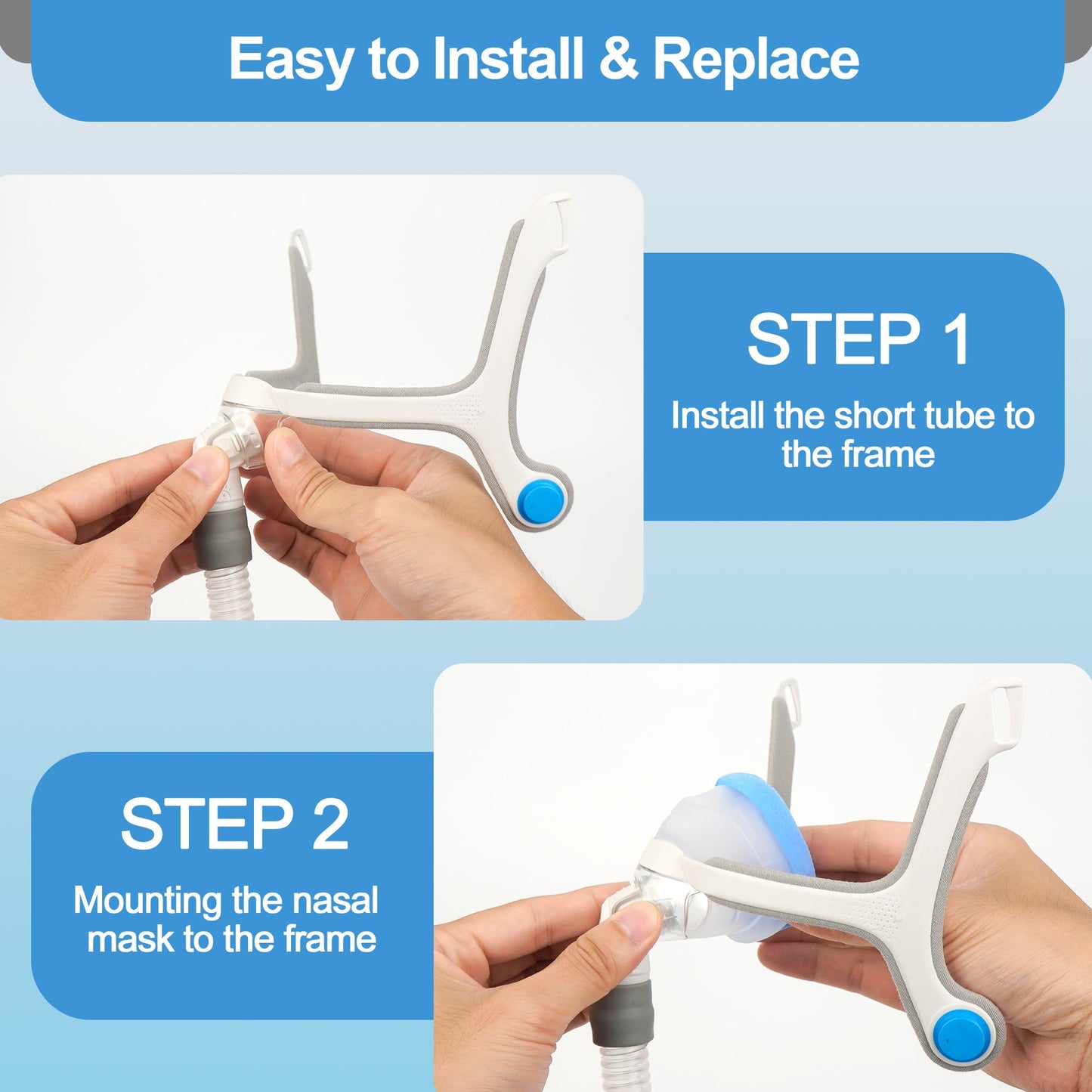 Easy to Install & Replace

STEP 1

Install the short tube to the frame

STEP 2

Mounting the nasal mask to the frame