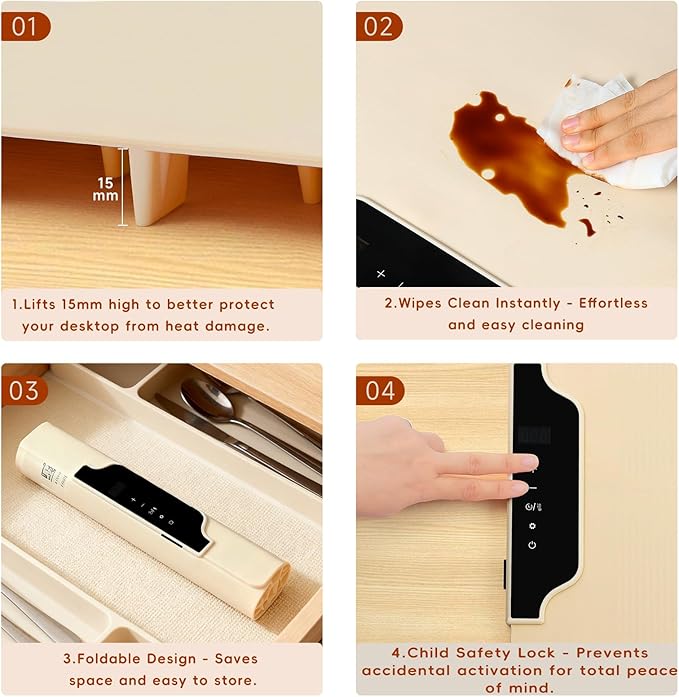 01

15 mm

1.Lifts 15mm high to better protect your desktop from heat damage.

02

2.Wipes Clean Instantly - Effortless and easy cleaning

03

3.Foldable Design - Saves space and easy to store.

04

4.Child Safety Lock - Prevents accidental activation for total peace of mind.