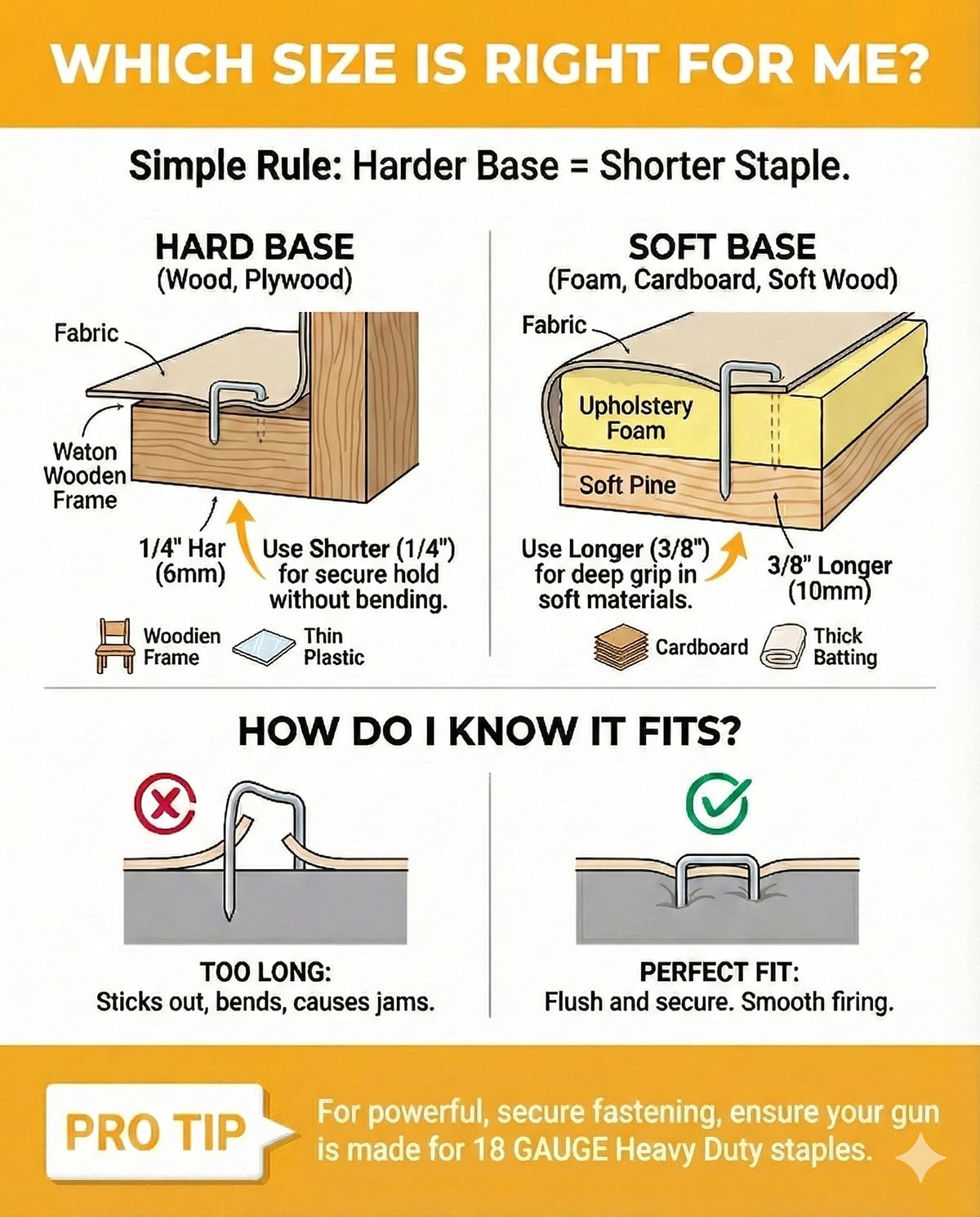 WHICH SIZE IS RIGHT FOR ME?

Simple Rule: Harder Base = Shorter Staple.

HARD BASE
(Wood, Plywood)

Fabric

Waton Wooden Frame

1/4" Har (6mm)

Use Shorter (1/4") for secure hold without bending.

Woodien Frame

Thin Plastic

SOFT BASE
(Foam, Cardboard, Soft Wood)

Fabric

Upholstery Foam

Soft Pine

Use Longer (3/8") for deep grip in soft materials.

3/8" Longer (10mm)

Cardboard

Thick Batting

HOW DO I KNOW IT FITS?

TOO LONG:
Sticks out, bends, causes jams.

PERFECT FIT:
Flush and secure. Smooth firing.

PRO TIP

For powerful, secure fastening, ensure your gun is made for 18 GAUGE Heavy Duty staples.