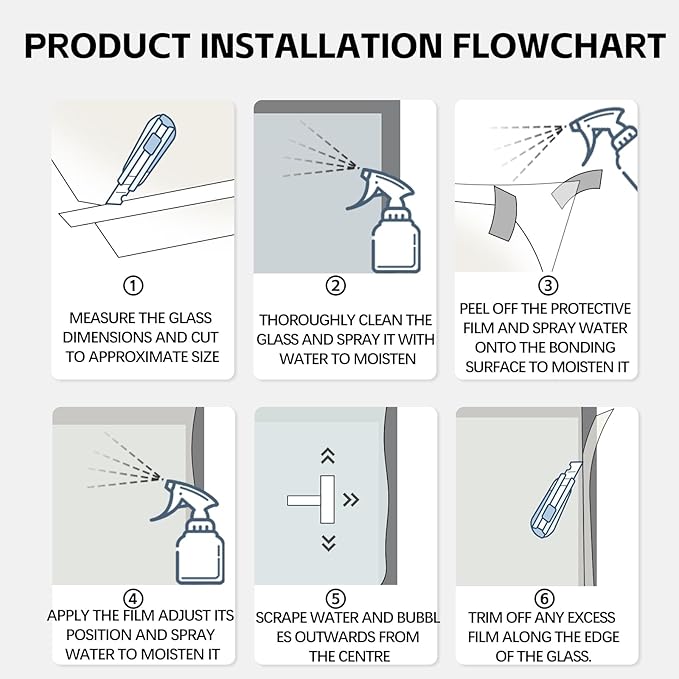 PRODUCT INSTALLATION FLOWCHART

①
MEASURE THE GLASS DIMENSIONS AND CUT TO APPROXIMATE SIZE

②
THOROUGHLY CLEAN THE GLASS AND SPRAY IT WITH WATER TO MOISTEN

③
PEEL OFF THE PROTECTIVE FILM AND SPRAY WATER ONTO THE BONDING SURFACE TO MOISTEN IT

④
APPLY THE FILM ADJUST ITS POSITION AND SPRAY WATER TO MOISTEN IT

⑤
SCRAPE WATER AND BUBBL ES OUTWARDS FROM THE CENTRE

⑥
TRIM OFF ANY EXCESS FILM ALONG THE EDGE OF THE GLASS.