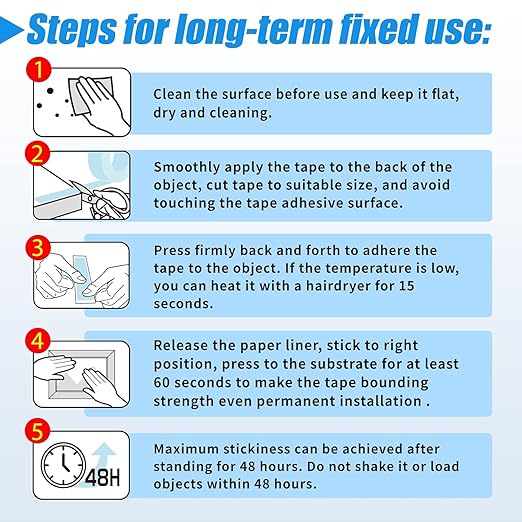 Steps for long-term fixed use:

1

Clean the surface before use and keep it flat, dry and cleaning.

2

Smoothly apply the tape to the back of the object, cut tape to suitable size, and avoid touching the tape adhesive surface.

3

Press firmly back and forth to adhere the tape to the object. If the temperature is low, you can heat it with a hairdryer for 15 seconds.

4

Release the paper liner, stick to right position, press to the substrate for at least 60 seconds to make the tape bounding strength even permanent installation .

5

48H

Maximum stickiness can be achieved after standing for 48 hours. Do not shake it or load objects within 48 hours.