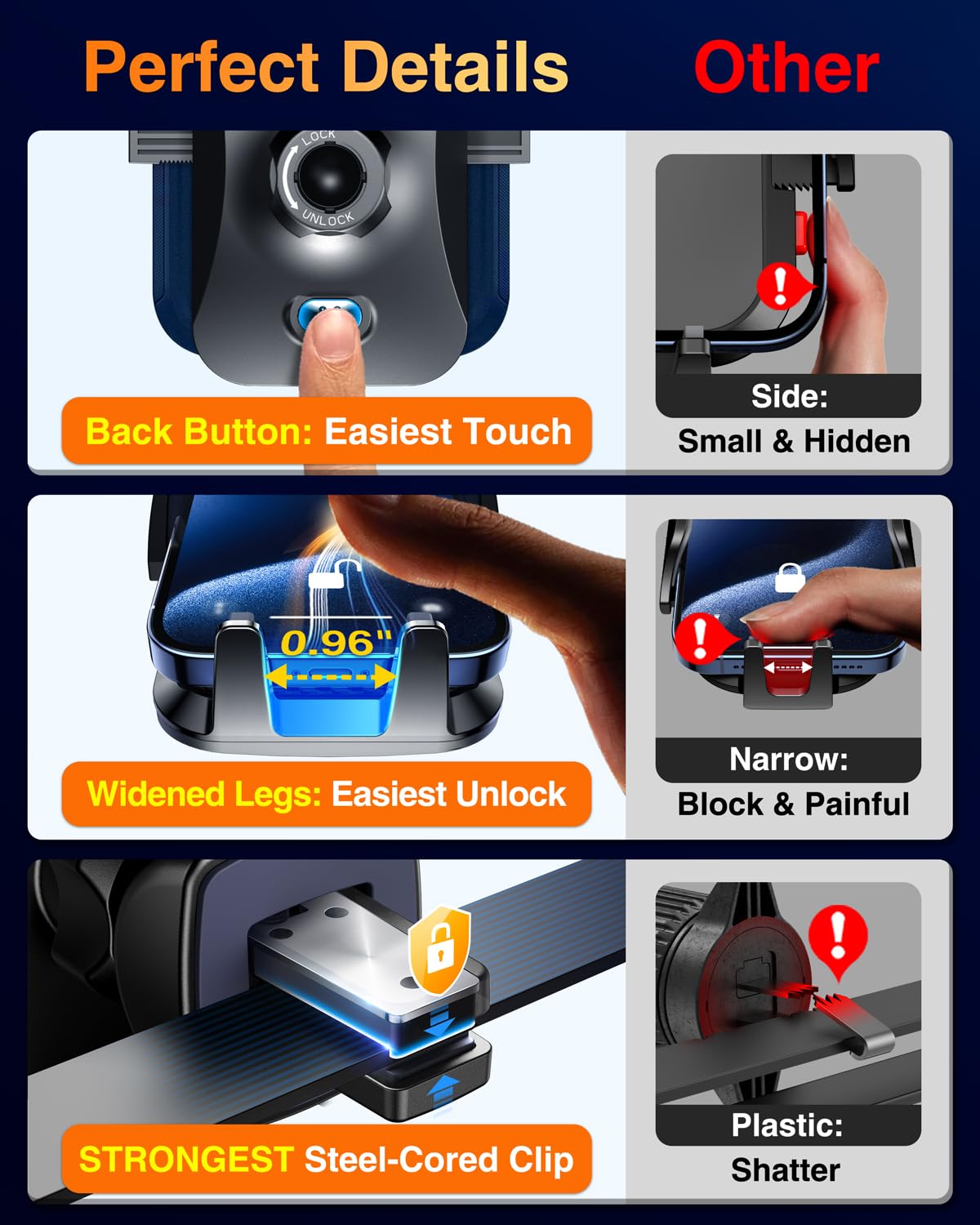 Perfect Details

Other

LOCK

UNLOCK

Back Button: Easiest Touch

Side:
Small & Hidden

0.96"

Widened Legs: Easiest Unlock

Narrow:
Block & Painful

STRONGEST Steel-Cored Clip

Plastic:
Shatter