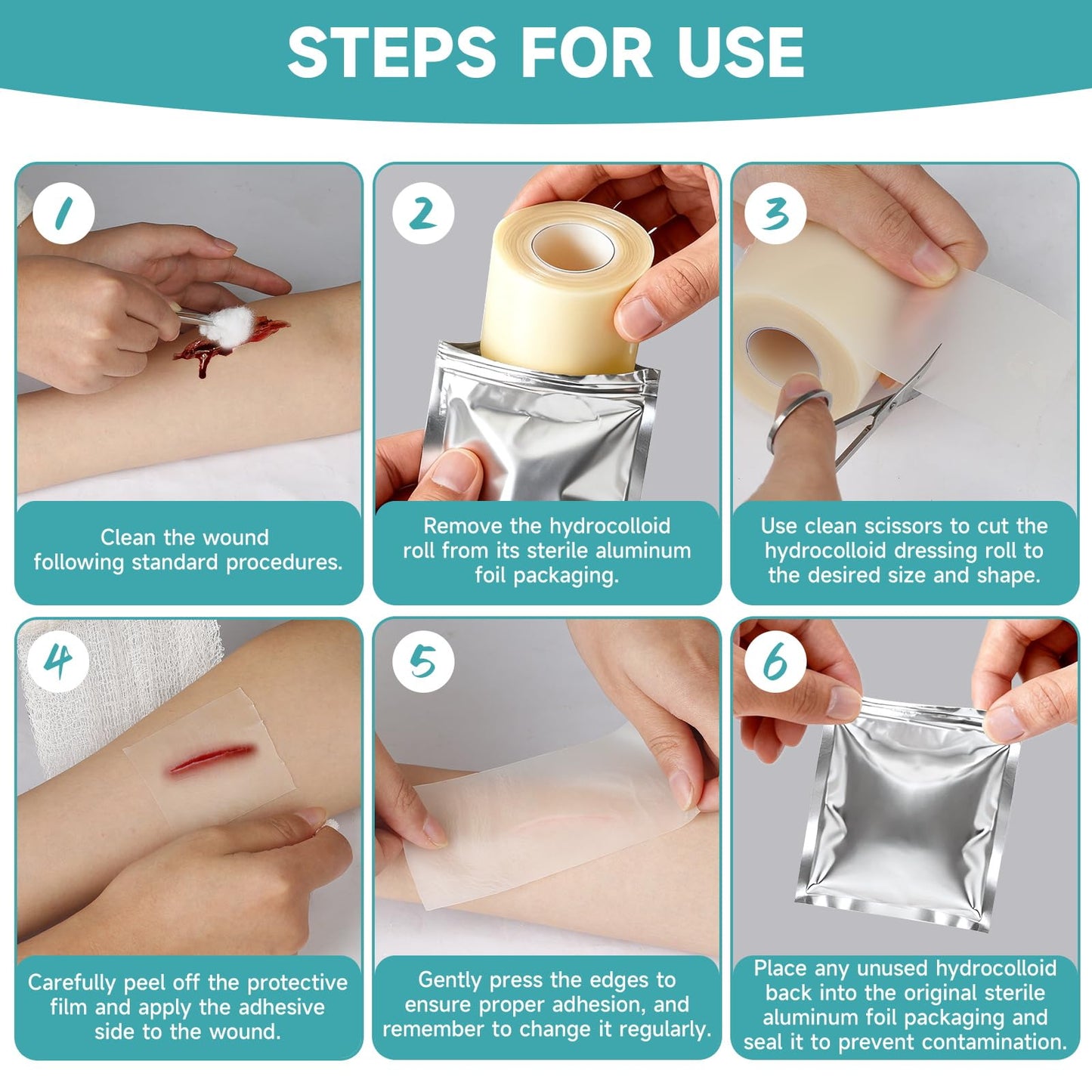 STEPS FOR USE

1

Clean the wound following standard procedures.

2

Remove the hydrocolloid roll from its sterile aluminum foil packaging.

3

Use clean scissors to cut the hydrocolloid dressing roll to the desired size and shape.

4

Carefully peel off the protective film and apply the adhesive side to the wound.

5

Gently press the edges to ensure proper adhesion, and remember to change it regularly.

6

Place any unused hydrocolloid back into the original sterile aluminum foil packaging and seal it to prevent contamination.