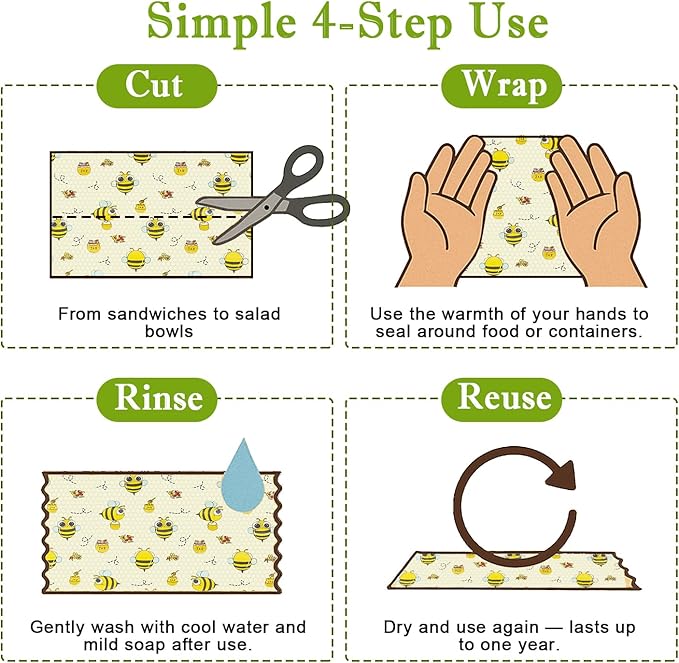 Simple 4-Step Use

Cut

From sandwiches to salad bowls

Wrap

Use the warmth of your hands to seal around food or containers.

Rinse

Gently wash with cool water and mild soap after use.

Reuse

Dry and use again — lasts up to one year.