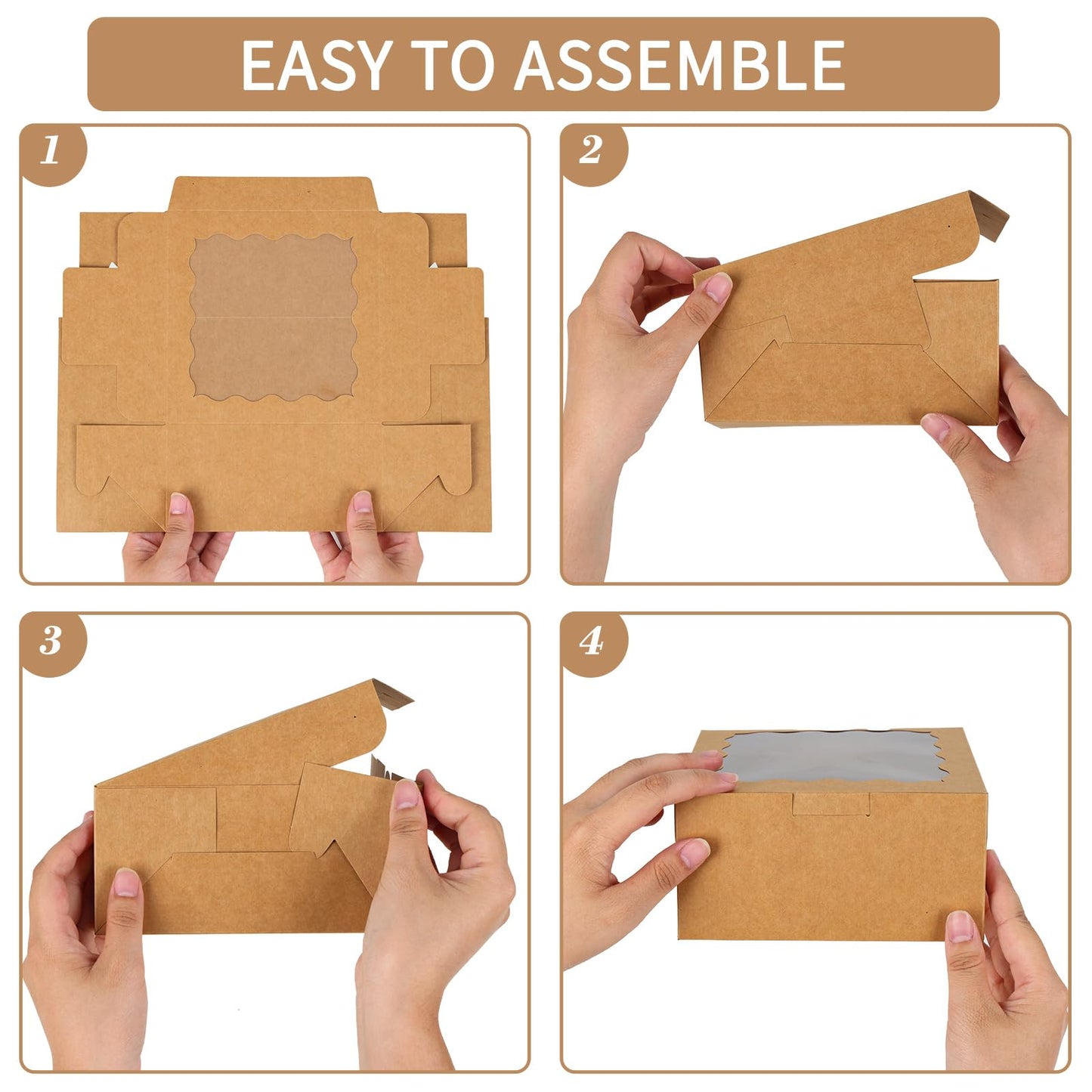 EASY TO ASSEMBLE

1

2

3

4