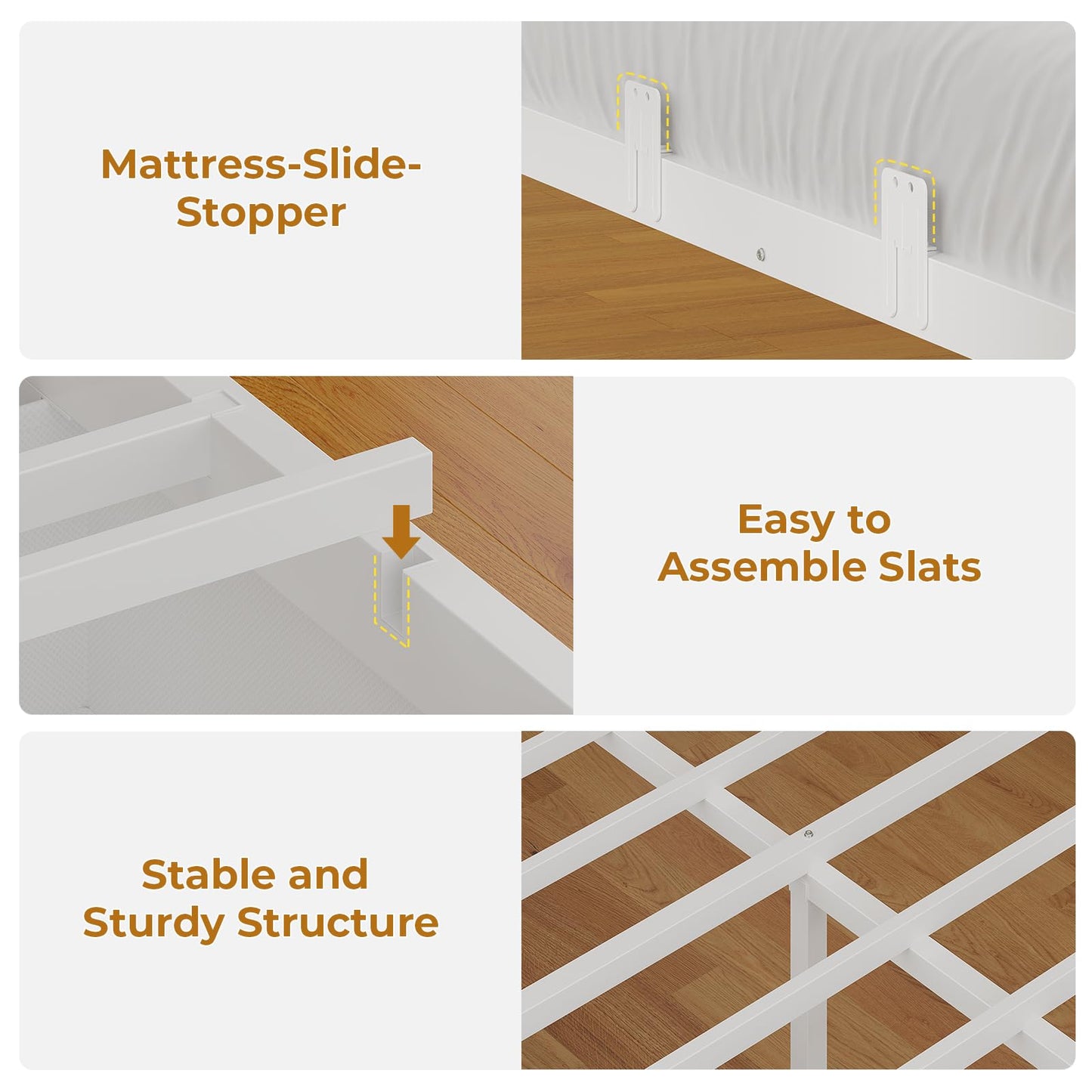 Mattress-Slide-Stopper

Easy to Assemble Slats

Stable and Sturdy Structure