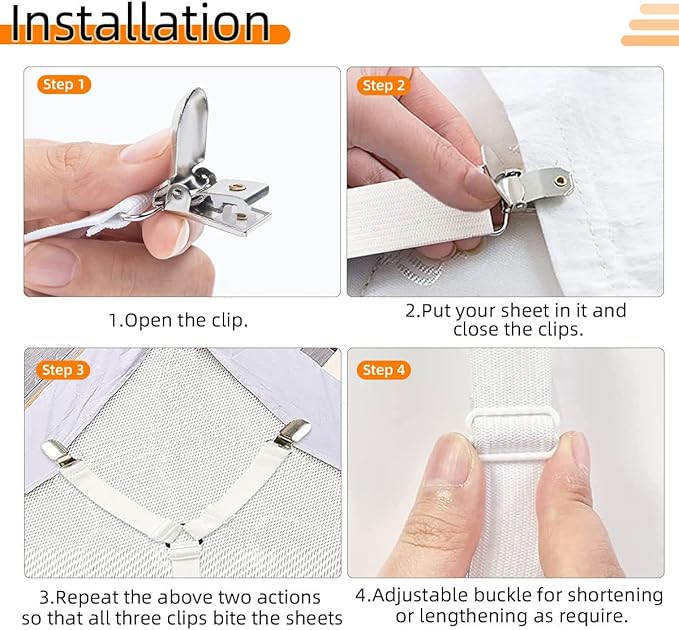 Installation

Step 1

1.Open the clip.

Step 2

2.Put your sheet in it and close the clips.

Step 3

3.Repeat the above two actions so that all three clips bite the sheets

Step 4

4.Adjustable buckle for shortening or lengthening as require.