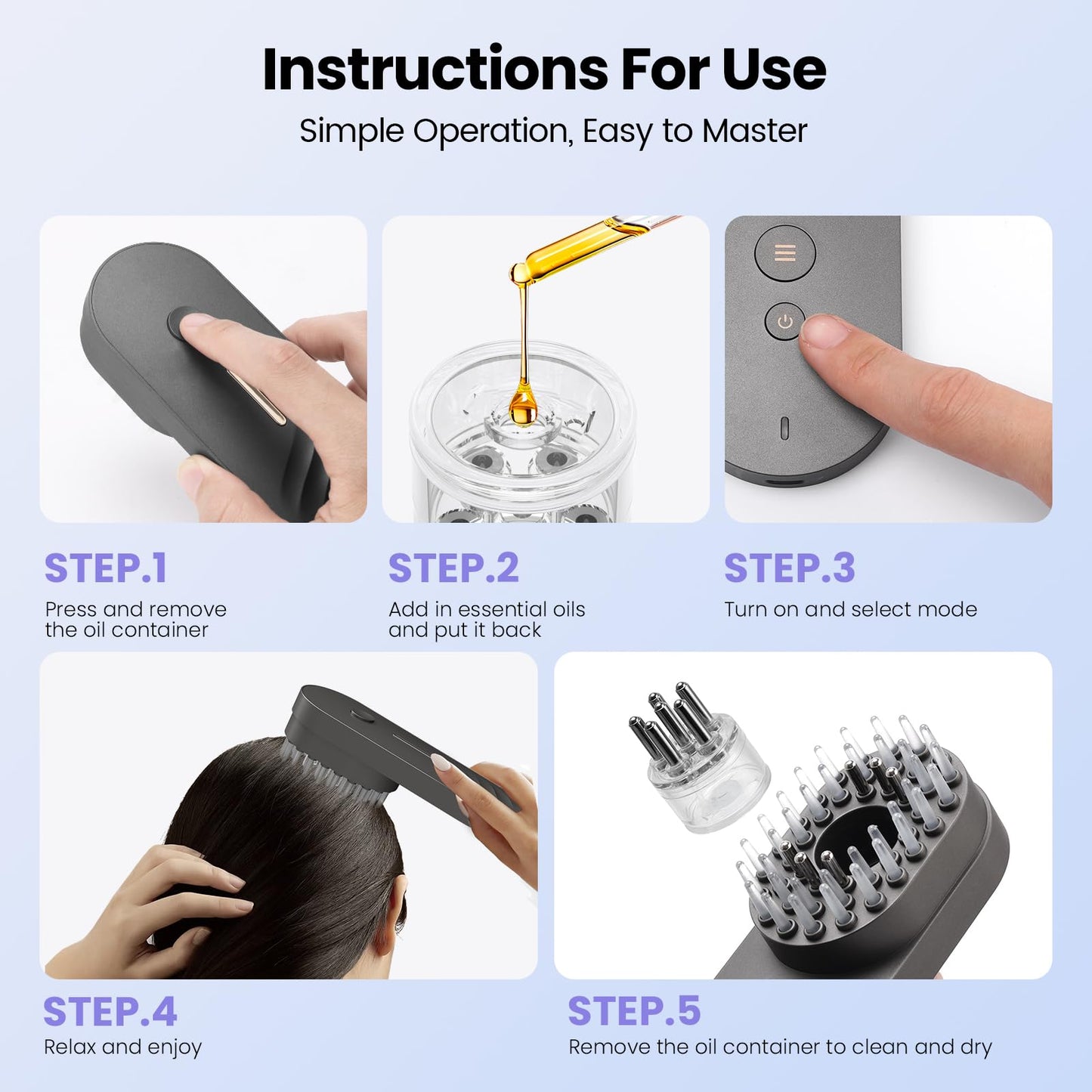 Instructions For Use

Simple Operation, Easy to Master

STEP.1

Press and remove the oil container

STEP.2

Add in essential oils and put it back

STEP.3

Turn on and select mode

STEP.4

Relax and enjoy

STEP.5

Remove the oil container to clean and dry