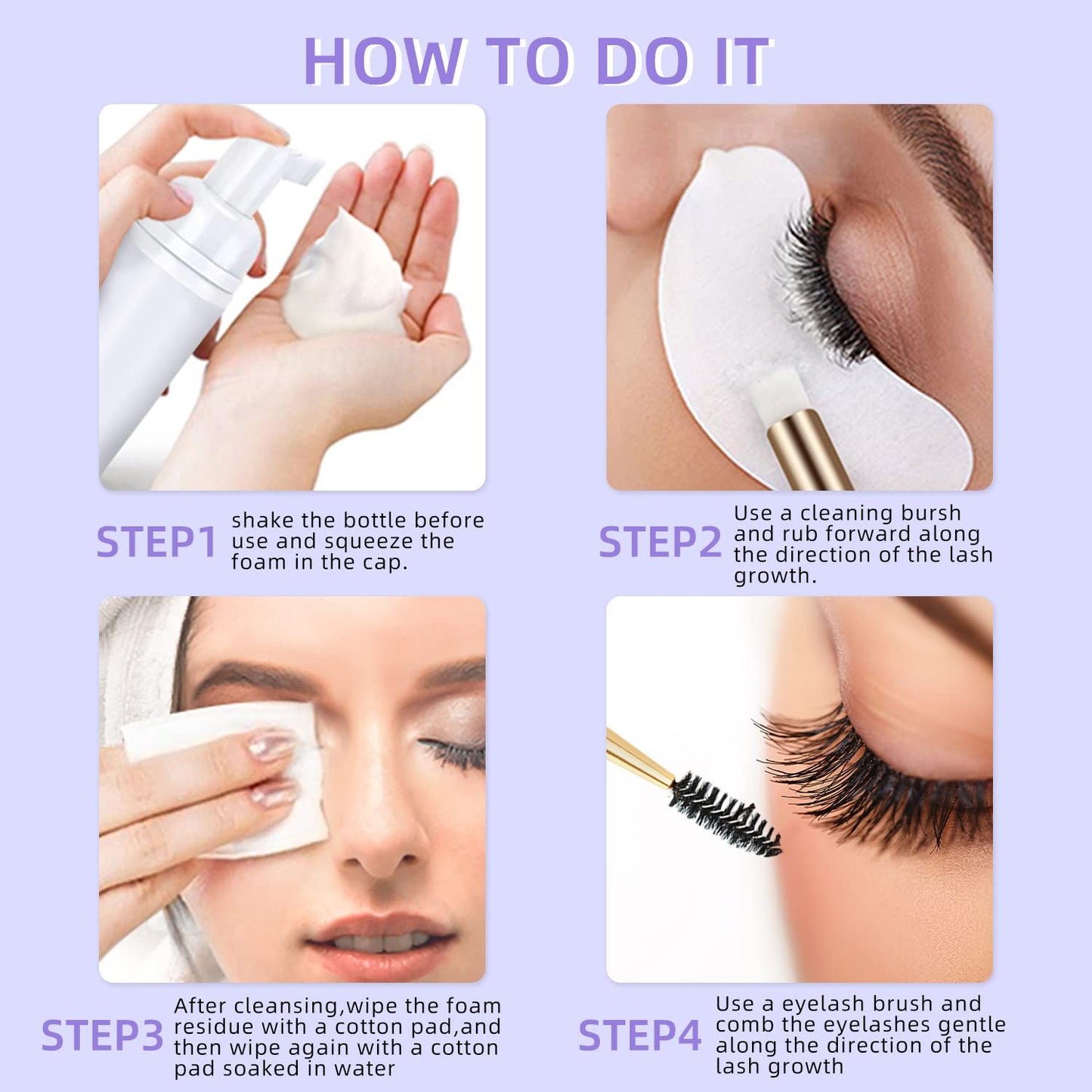 HOW TO DO IT

STEP1 shake the bottle before use and squeeze the foam in the cap.

STEP2 Use a cleaning bursh and rub forward along the direction of the lash growth.

STEP3 After cleansing,wipe the foam residue with a cotton pad,and then wipe again with a cotton pad soaked in water

STEP4 Use a eyelash brush and comb the eyelashes gentle along the direction of the lash growth