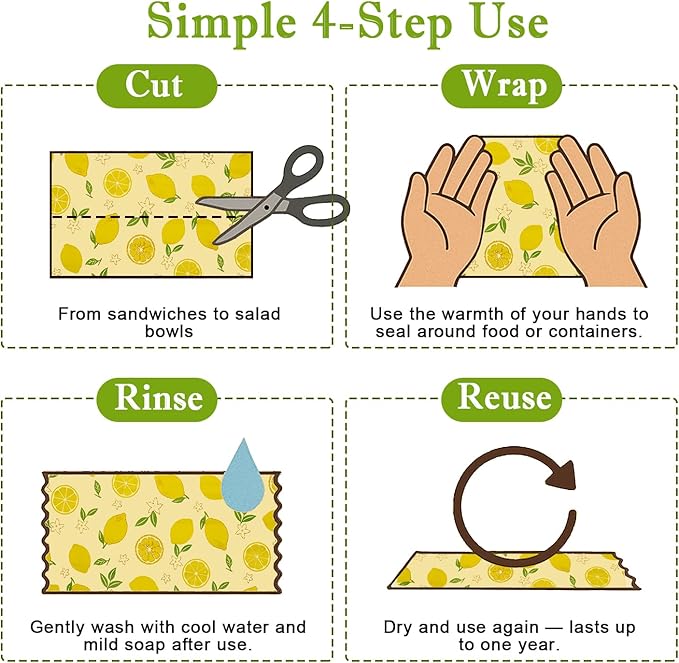 Simple 4-Step Use

Cut

From sandwiches to salad bowls

Wrap

Use the warmth of your hands to seal around food or containers.

Rinse

Gently wash with cool water and mild soap after use.

Reuse

Dry and use again — lasts up to one year.