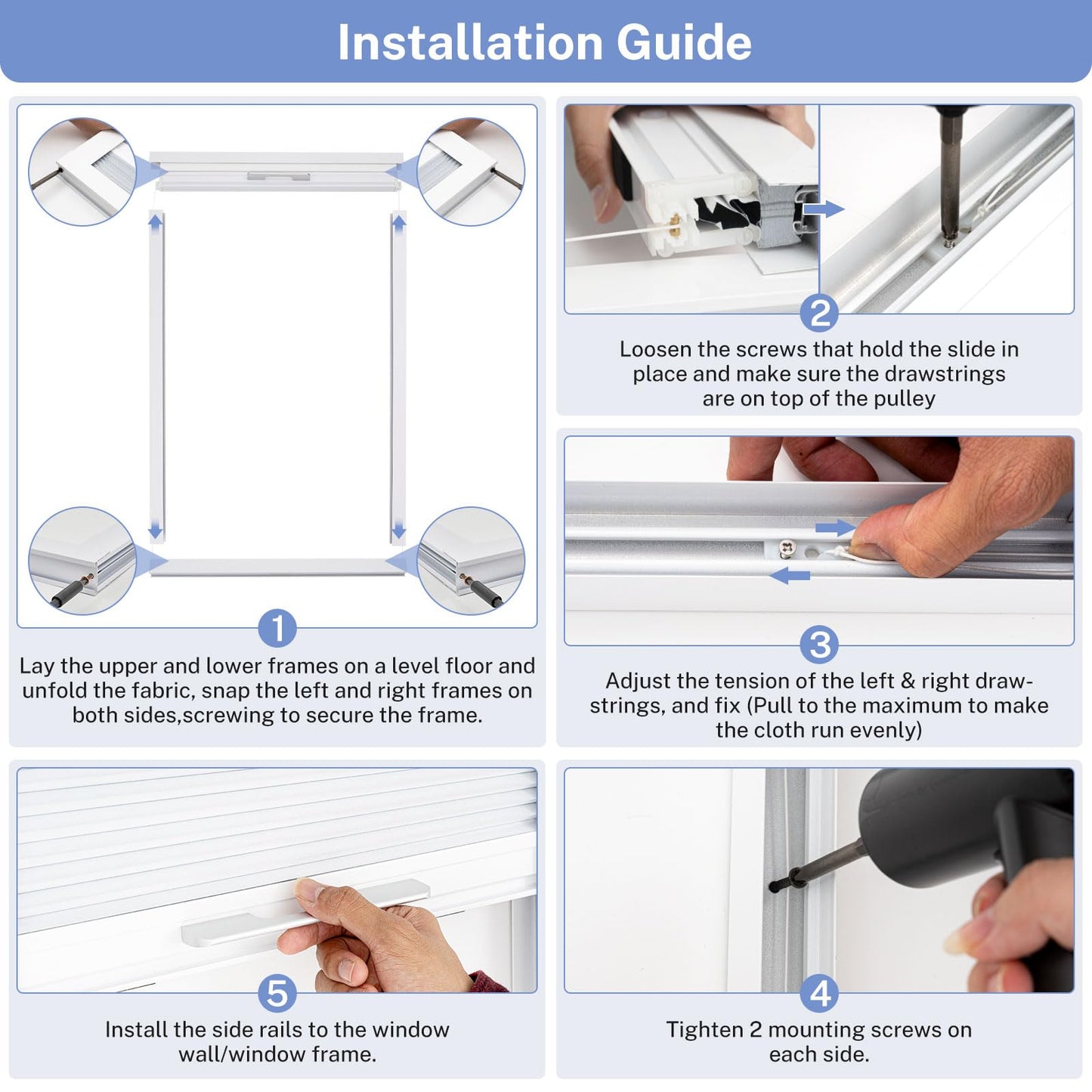 Installation Guide

1

Lay the upper and lower frames on a level floor and unfold the fabric, snap the left and right frames on both sides,screwing to secure the frame.

2

Loosen the screws that hold the slide in place and make sure the drawstrings are on top of the pulley

3

Adjust the tension of the left & right drawstrings, and fix (Pull to the maximum to make the cloth run evenly)

5

Install the side rails to the window wall/window frame.

4

Tighten 2 mounting screws on each side.