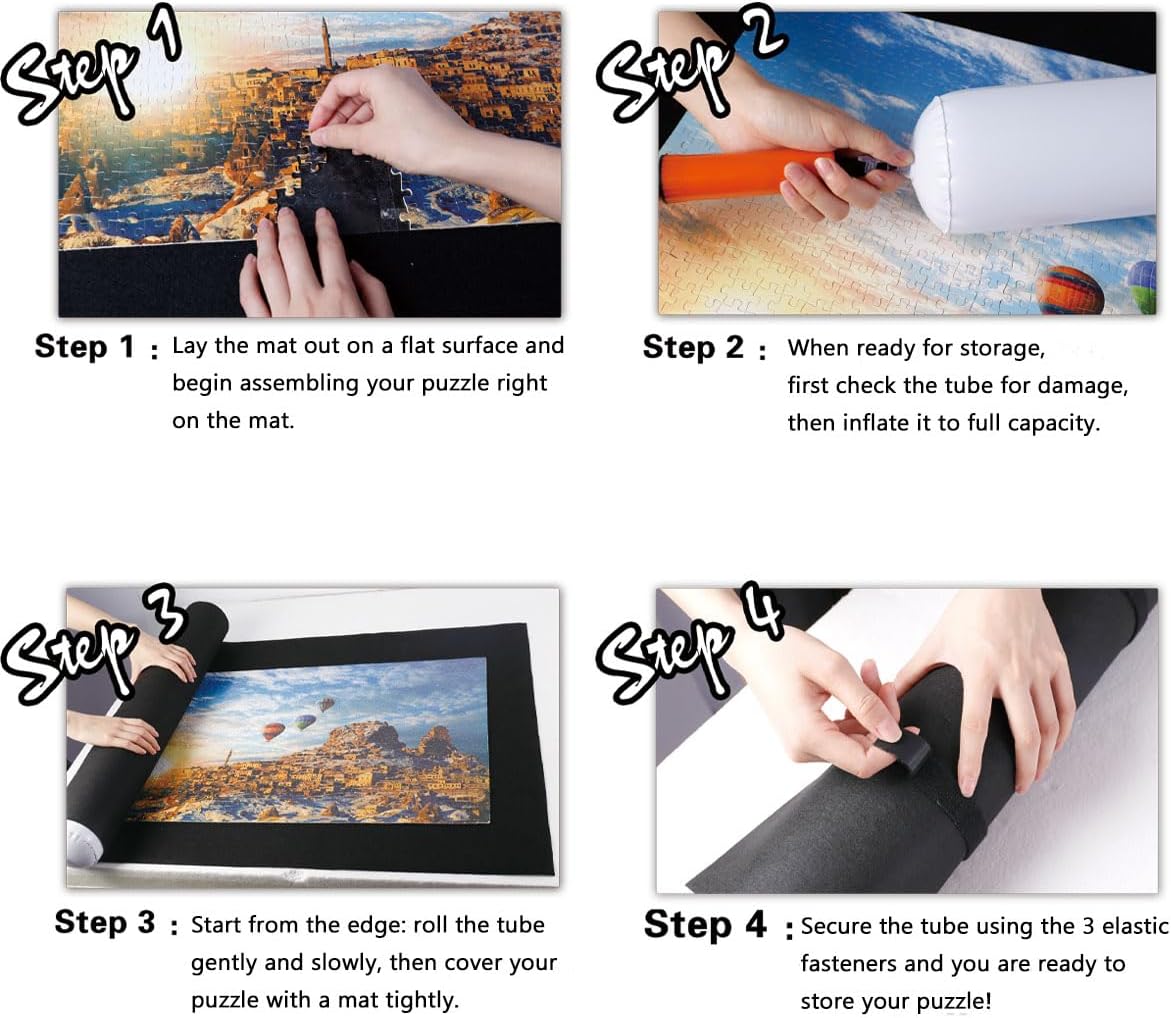 Step 1

Step 1 : Lay the mat out on a flat surface and begin assembling your puzzle right on the mat.

Step 2

Step 2 : When ready for storage, first check the tube for damage, then inflate it to full capacity.

Step 3

Step 3 : Start from the edge: roll the tube gently and slowly, then cover your puzzle with a mat tightly.

Step 4

Step 4 : Secure the tube using the 3 elastic fasteners and you are ready to store your puzzle!