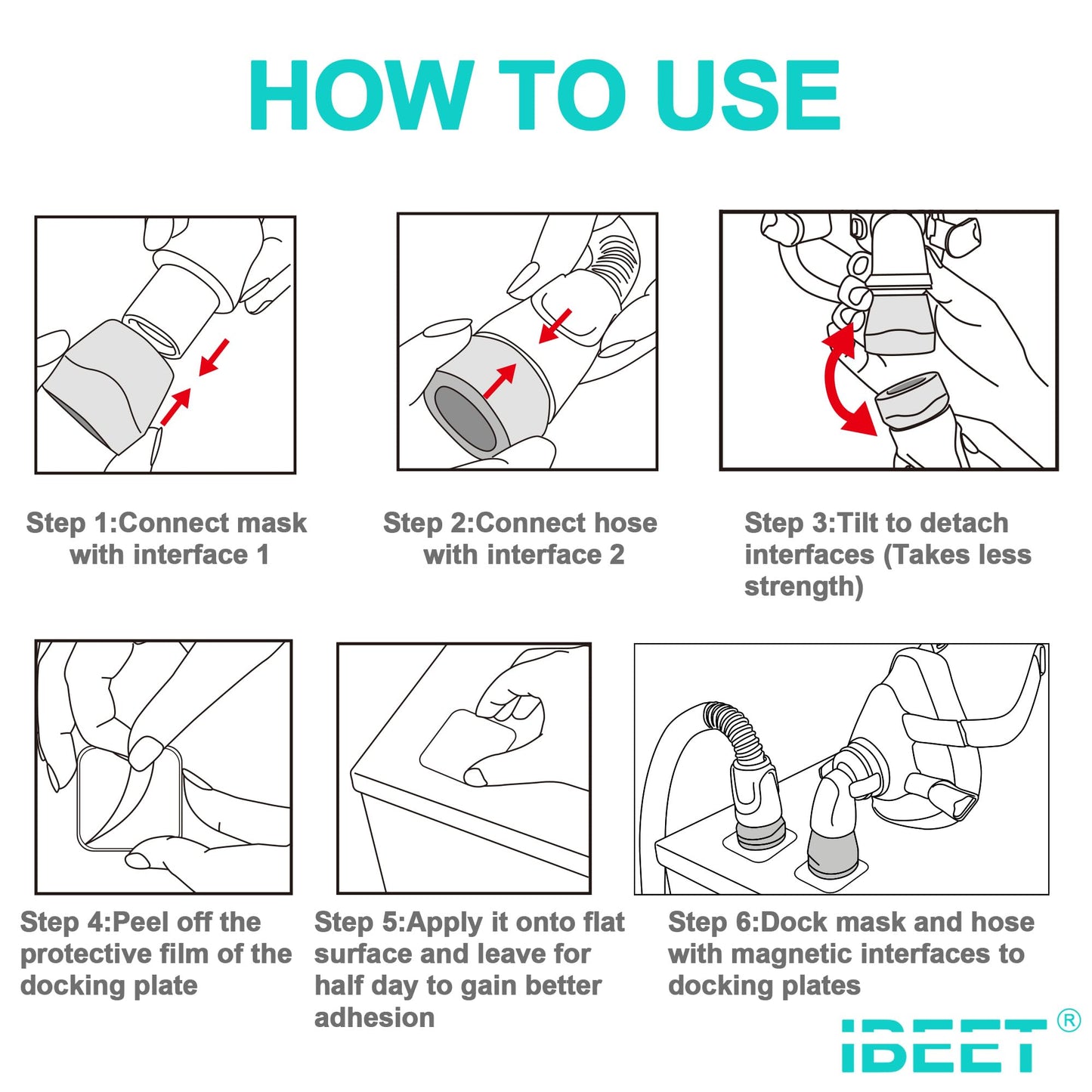 HOW TO USE

Step 1:Connect mask with interface 1

Step 2:Connect hose with interface 2

Step 3:Tilt to detach interfaces (Takes less strength)

Step 4:Peel off the protective film of the docking plate

Step 5:Apply it onto flat surface and leave for half day to gain better adhesion

Step 6:Dock mask and hose with magnetic interfaces to docking plates

IBEET®