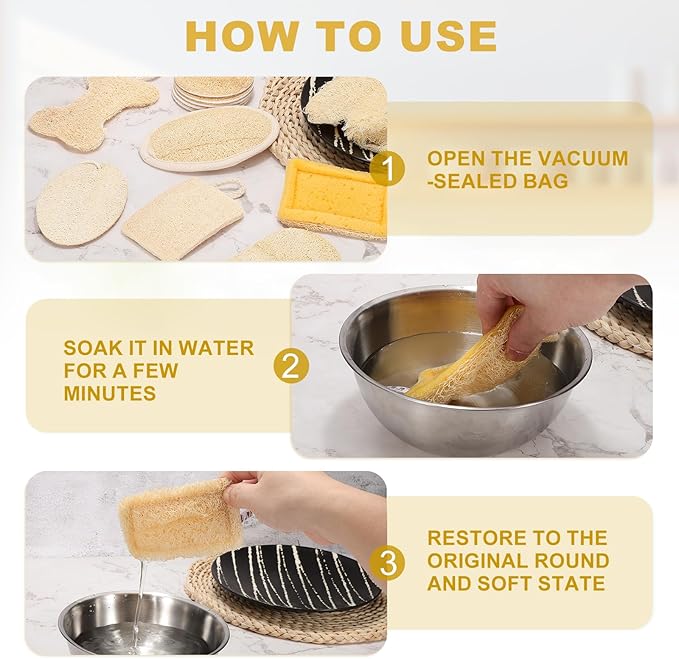 HOW TO USE

1

OPEN THE VACUUM -SEALED BAG

SOAK IT IN WATER FOR A FEW MINUTES

2

3

RESTORE TO THE ORIGINAL ROUND AND SOFT STATE