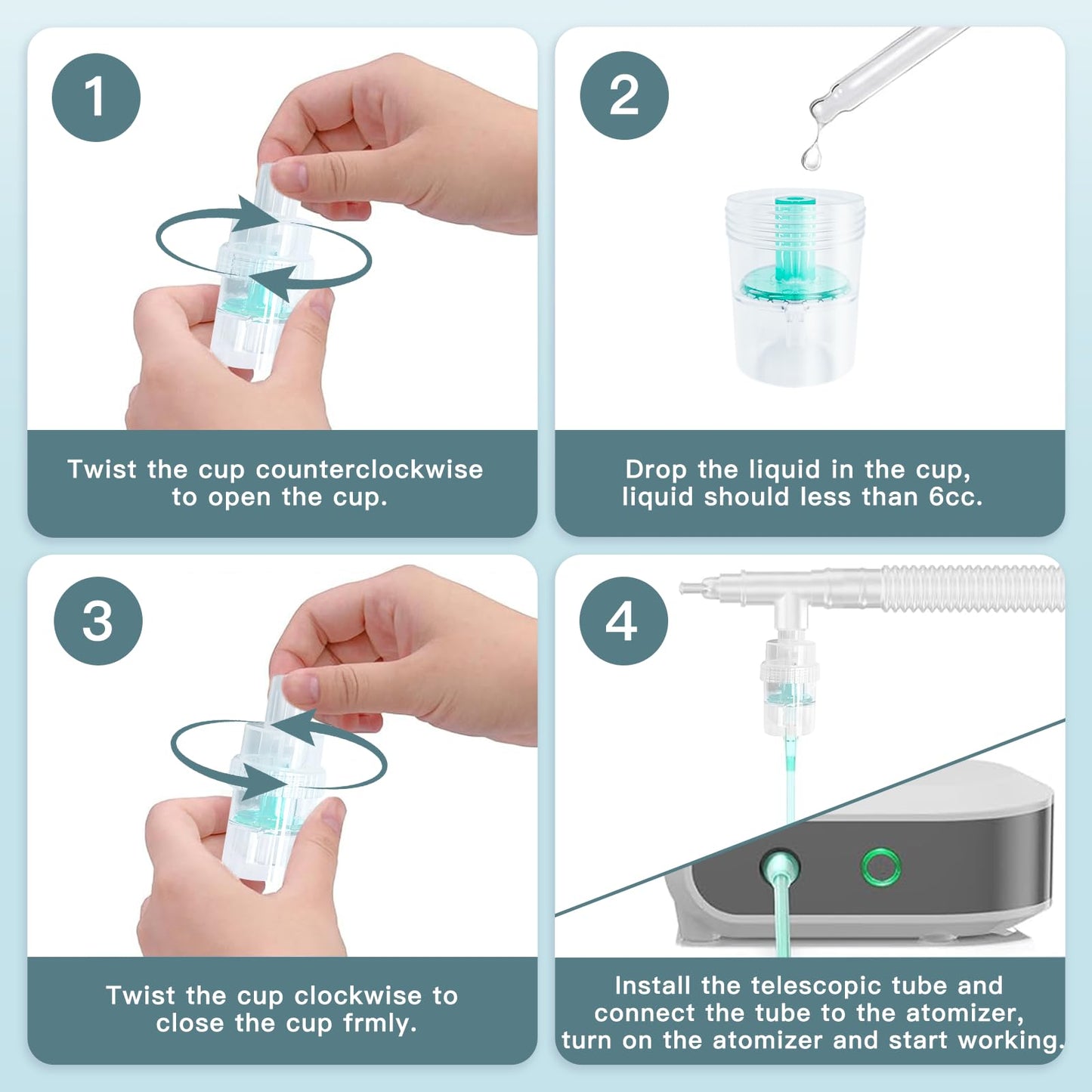 1

Twist the cup counterclockwise to open the cup.

2

Drop the liquid in the cup, liquid should less than 6cc.

3

Twist the cup clockwise to close the cup frmly.

4

Install the telescopic tube and connect the tube to the atomizer, turn on the atomizer and start working.