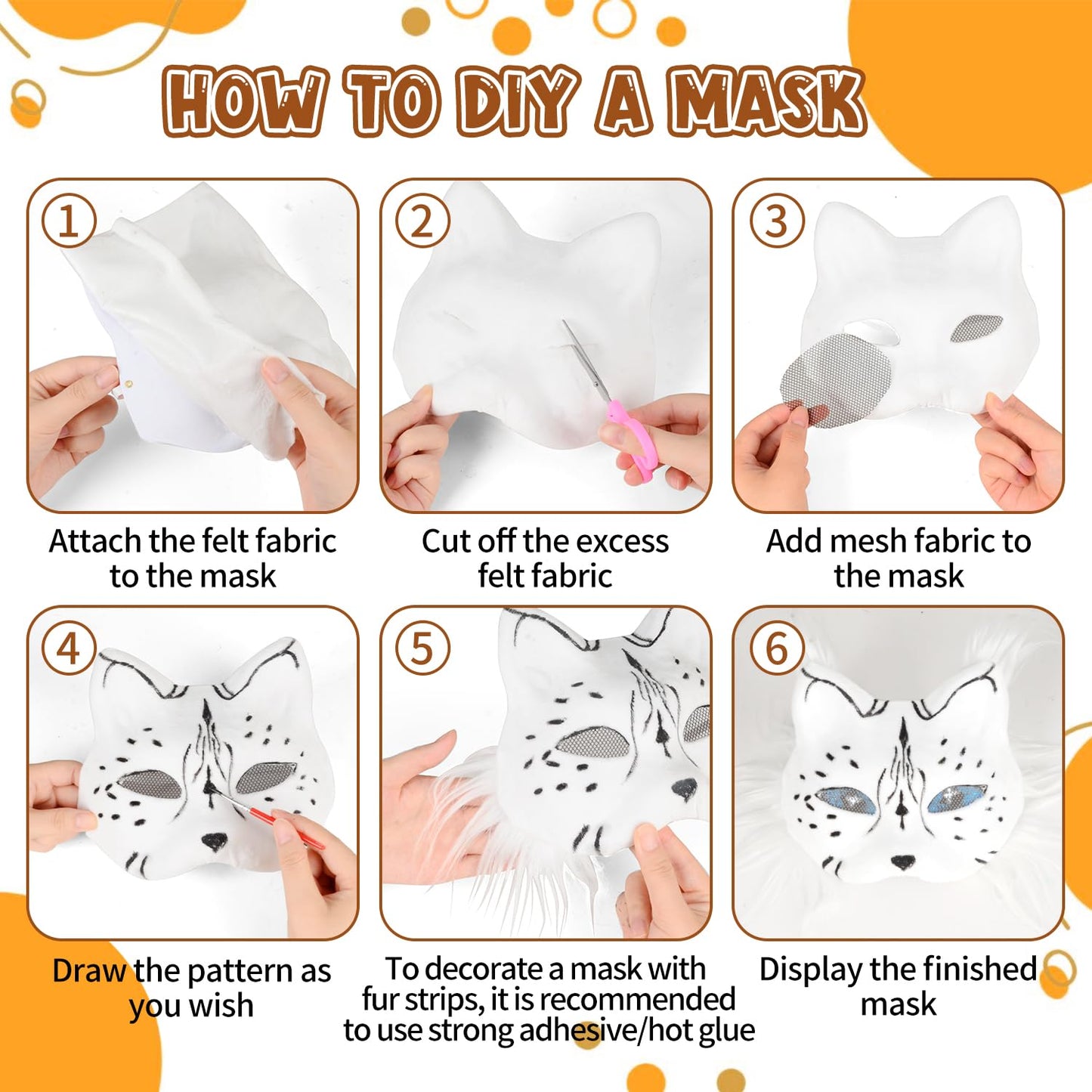 HOW TO DIY A MASK

1
Attach the felt fabric to the mask

2
Cut off the excess felt fabric

3
Add mesh fabric to the mask

4
Draw the pattern as you wish

5
To decorate a mask with fur strips, it is recommended to use strong adhesive/hot glue

6
Display the finished mask