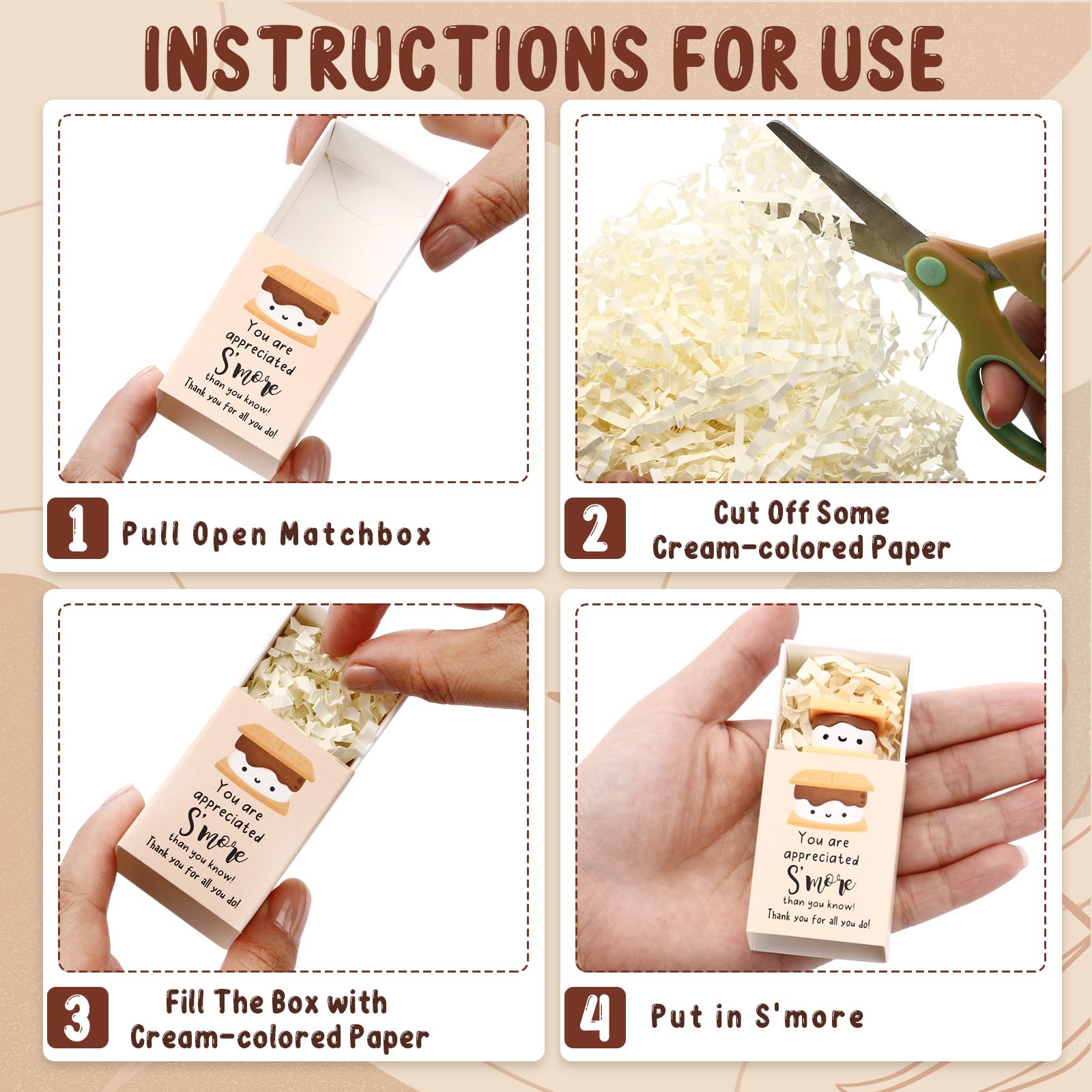 INSTRUCTIONS FOR USE

You are appreciated S'more than you know! Thank you for all you do!

1 Pull Open Matchbox

2 Cut Off Some Cream-colored Paper

You are appreciated S'more than you know! Thank you for all you do!

3 Fill The Box with Cream-colored Paper

You are appreciated S'more than you know! Thank you for all you do!

4 Put in S'more