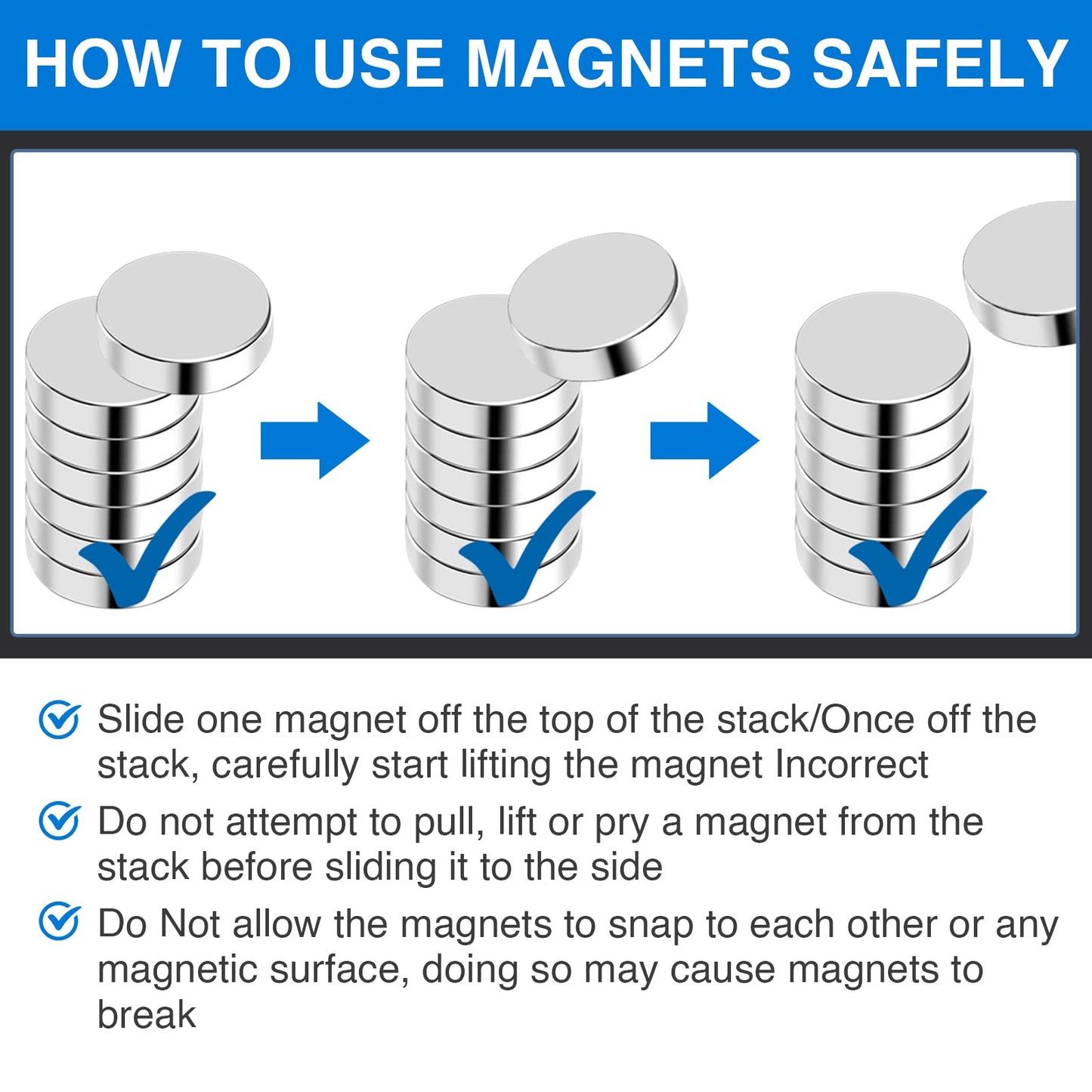 HOW TO USE MAGNETS SAFELY

Slide one magnet off the top of the stack/Once off the stack, carefully start lifting the magnet Incorrect

Do not attempt to pull, lift or pry a magnet from the stack before sliding it to the side

Do Not allow the magnets to snap to each other or any magnetic surface, doing so may cause magnets to break