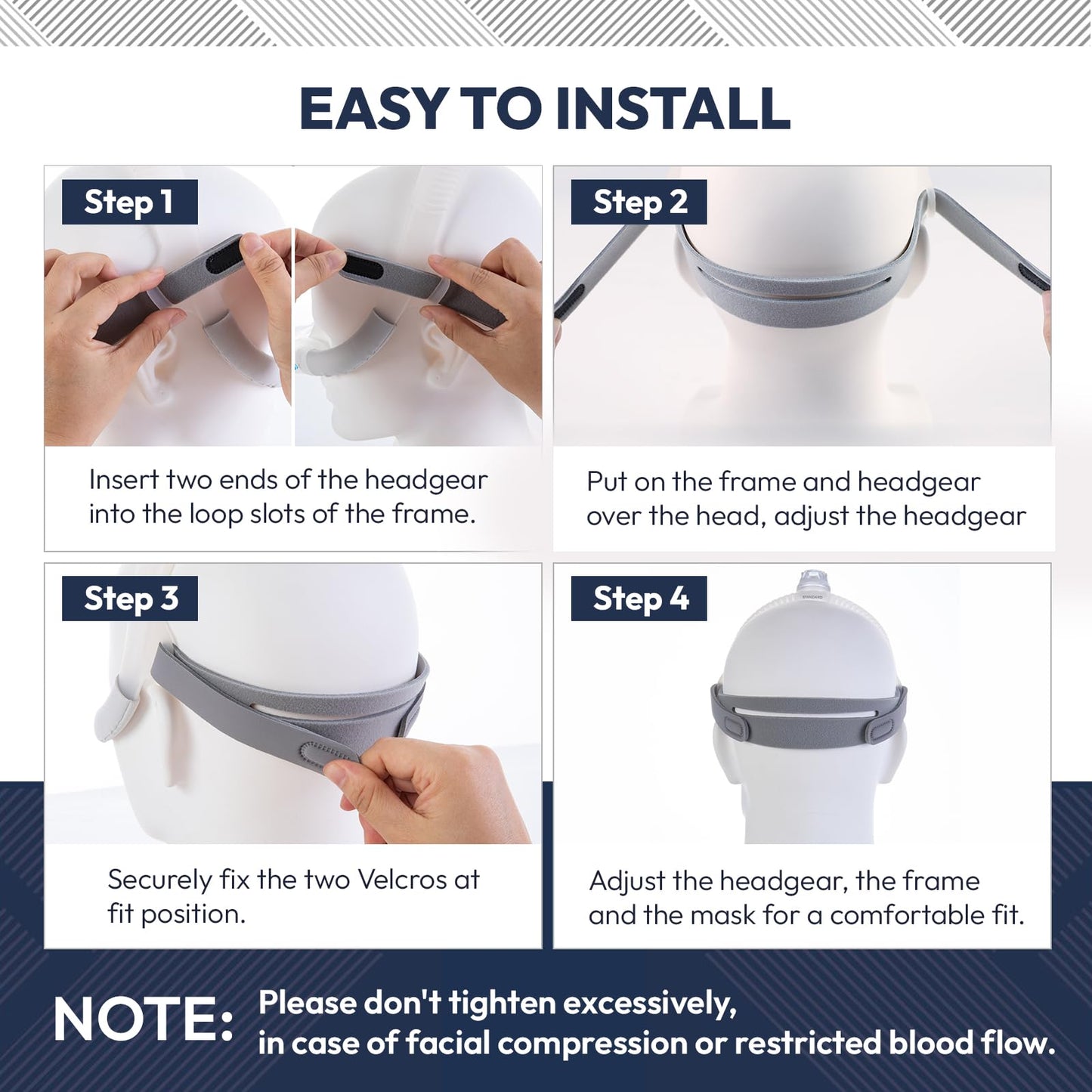 EASY TO INSTALL

Step 1

Insert two ends of the headgear into the loop slots of the frame.

Step 2

Put on the frame and headgear over the head, adjust the headgear

Step 3

Securely fix the two Velcros at fit position.

Step 4

STANDARD

Adjust the headgear, the frame and the mask for a comfortable fit.

NOTE: Please don't tighten excessively, in case of facial compression or restricted blood flow.