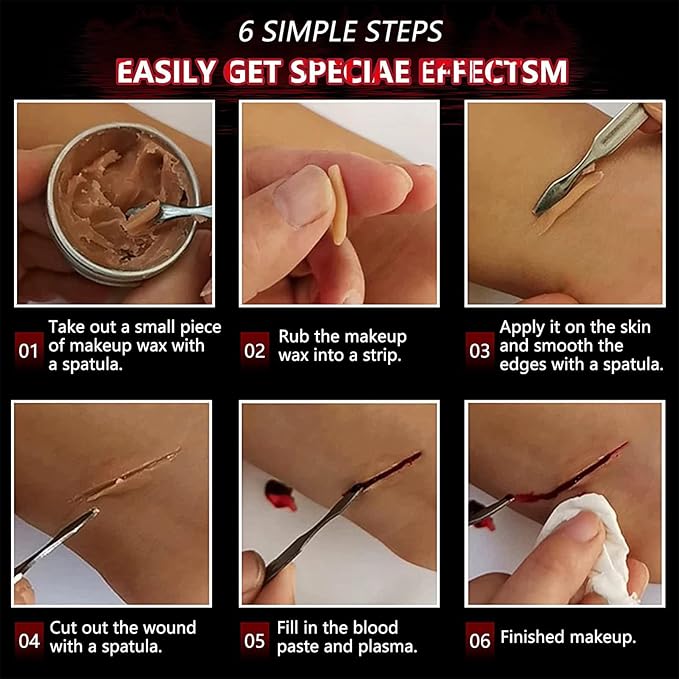 6 SIMPLE STEPS
EASILY GET SPECIAE EFFECTSM

01 Take out a small piece of makeup wax with a spatula.

02 Rub the makeup wax into a strip.

03 Apply it on the skin and smooth the edges with a spatula.

04 Cut out the wound with a spatula.

05 Fill in the blood paste and plasma.

06 Finished makeup.