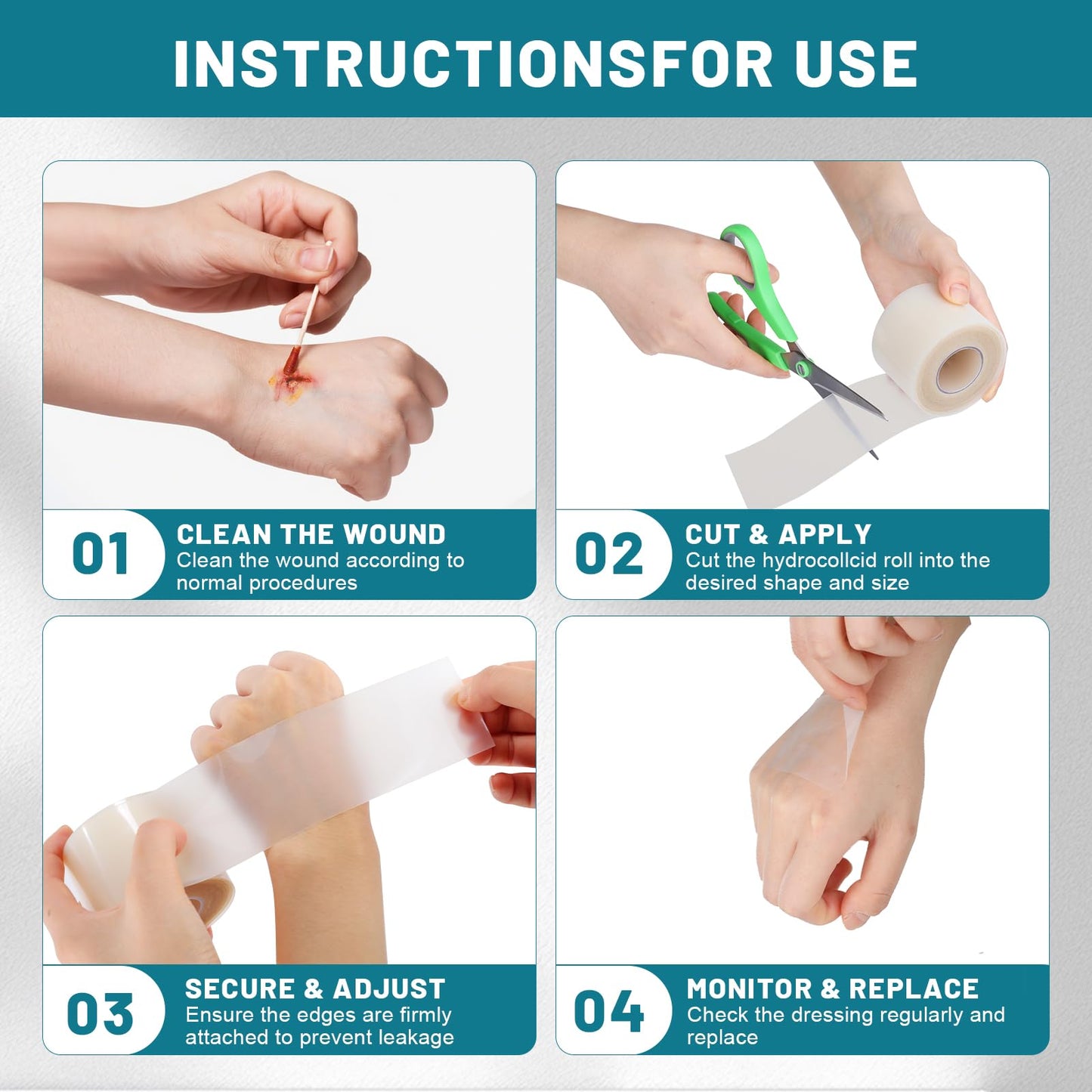 INSTRUCTIONSFOR USE

01
CLEAN THE WOUND
Clean the wound according to normal procedures

02
CUT & APPLY
Cut the hydrocollcid roll into the desired shape and size

03
SECURE & ADJUST
Ensure the edges are firmly attached to prevent leakage

04
MONITOR & REPLACE
Check the dressing regularly and replace