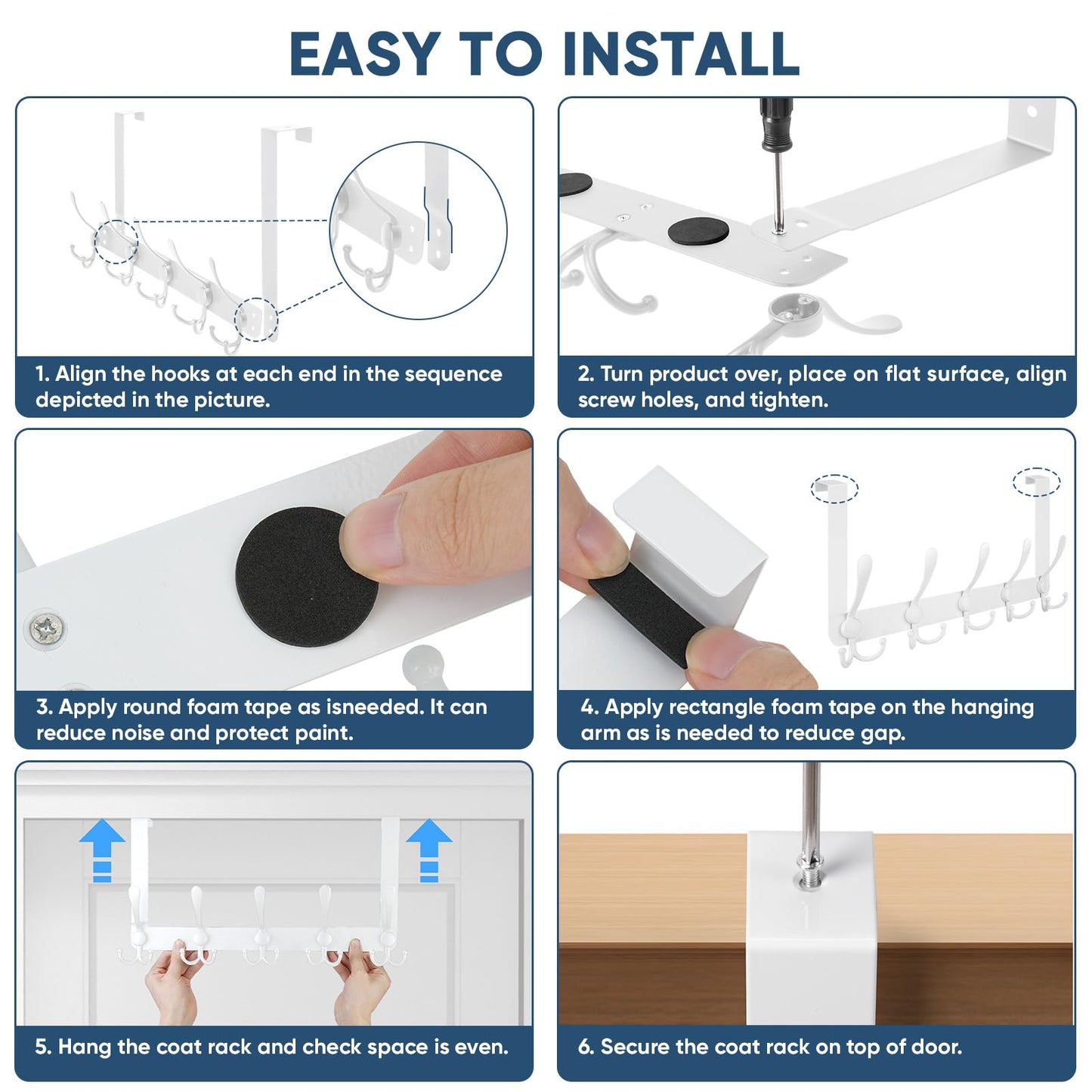 EASY TO INSTALL

1. Align the hooks at each end in the sequence depicted in the picture.

2. Turn product over, place on flat surface, align screw holes, and tighten.

3. Apply round foam tape as isneeded. It can reduce noise and protect paint.

4. Apply rectangle foam tape on the hanging arm as is needed to reduce gap.

5. Hang the coat rack and check space is even.

6. Secure the coat rack on top of door.